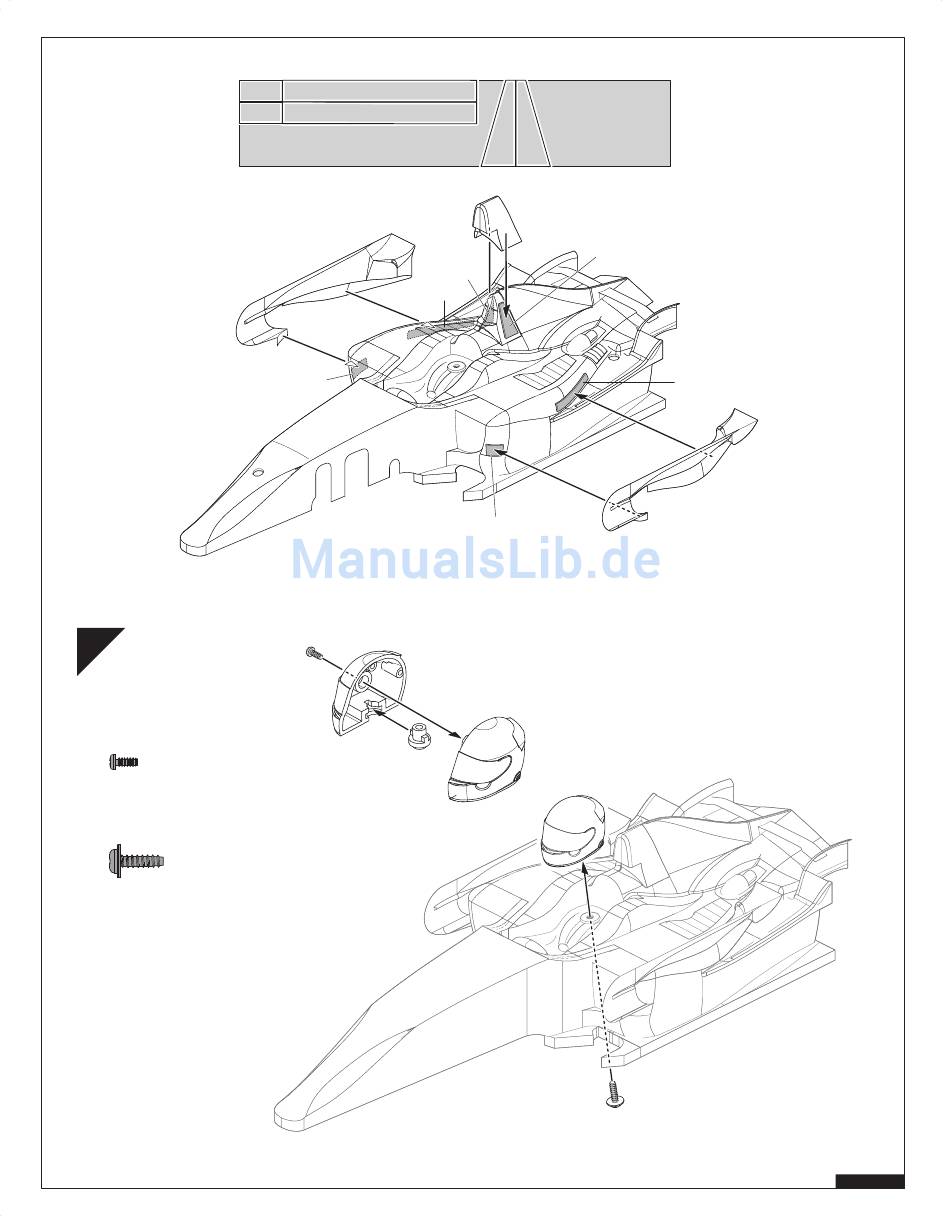 ManualsLib.de