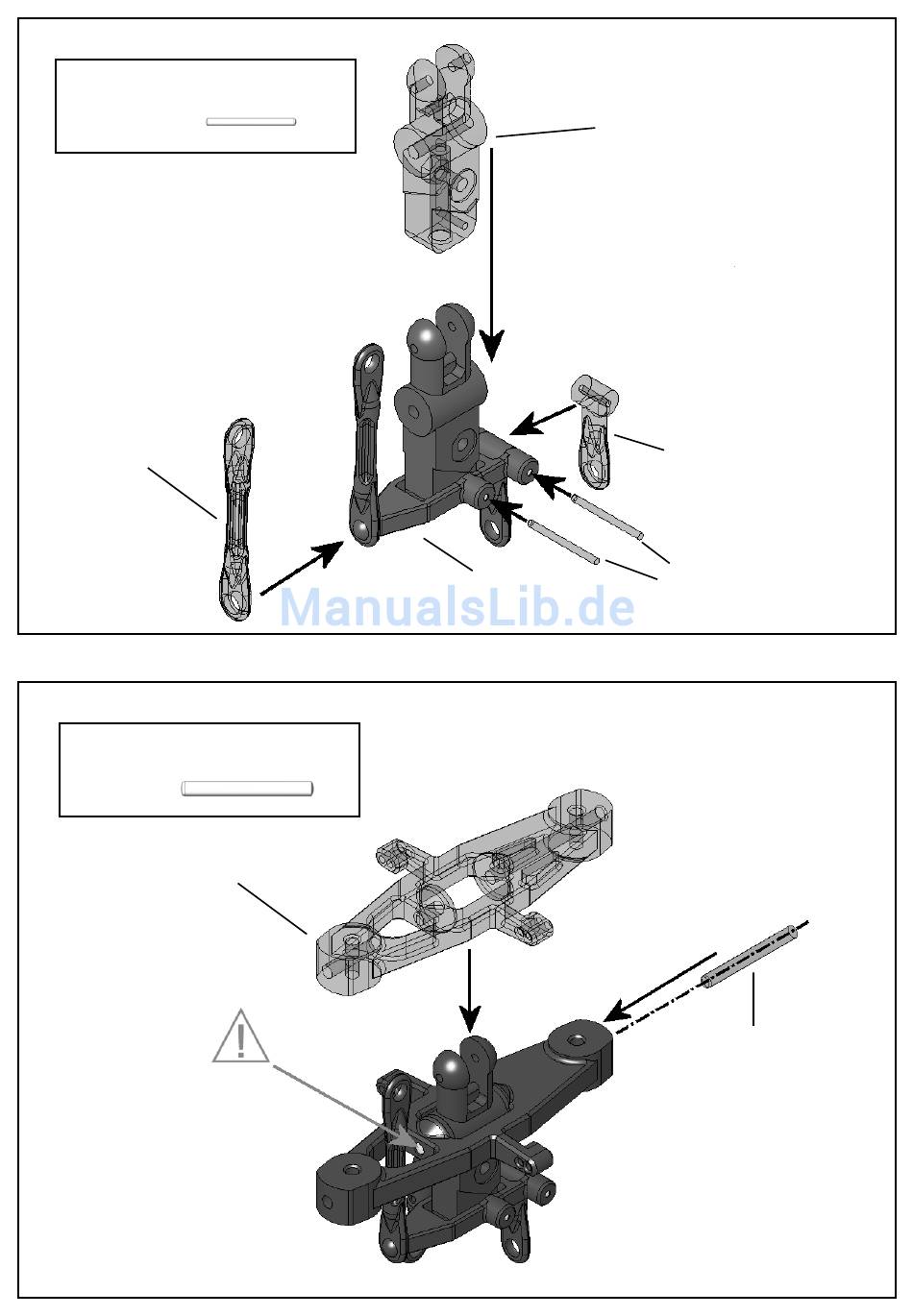 ManualsLib.de