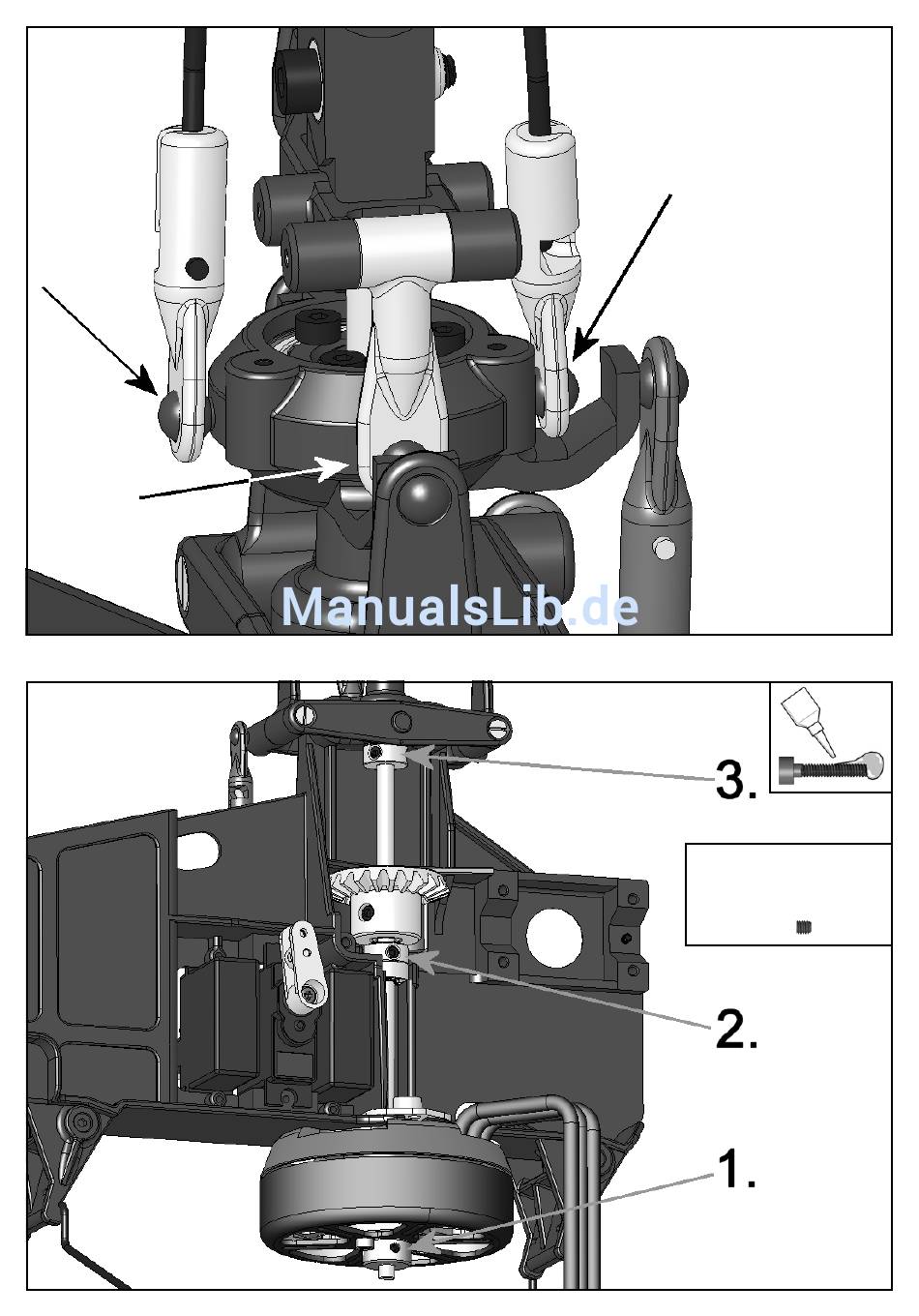 ManualsLib.de

3.

2.

1.