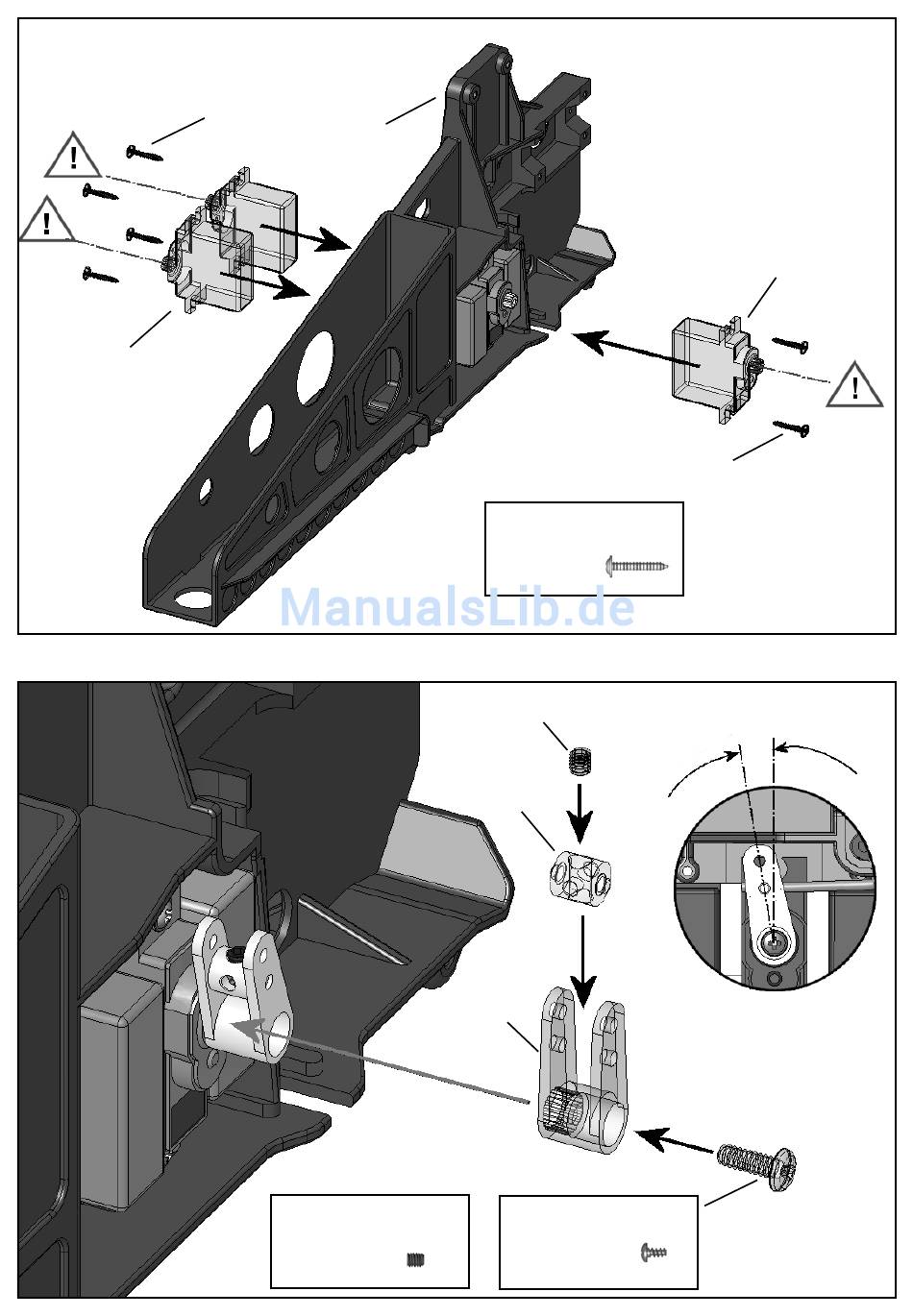 ManualsLib.de