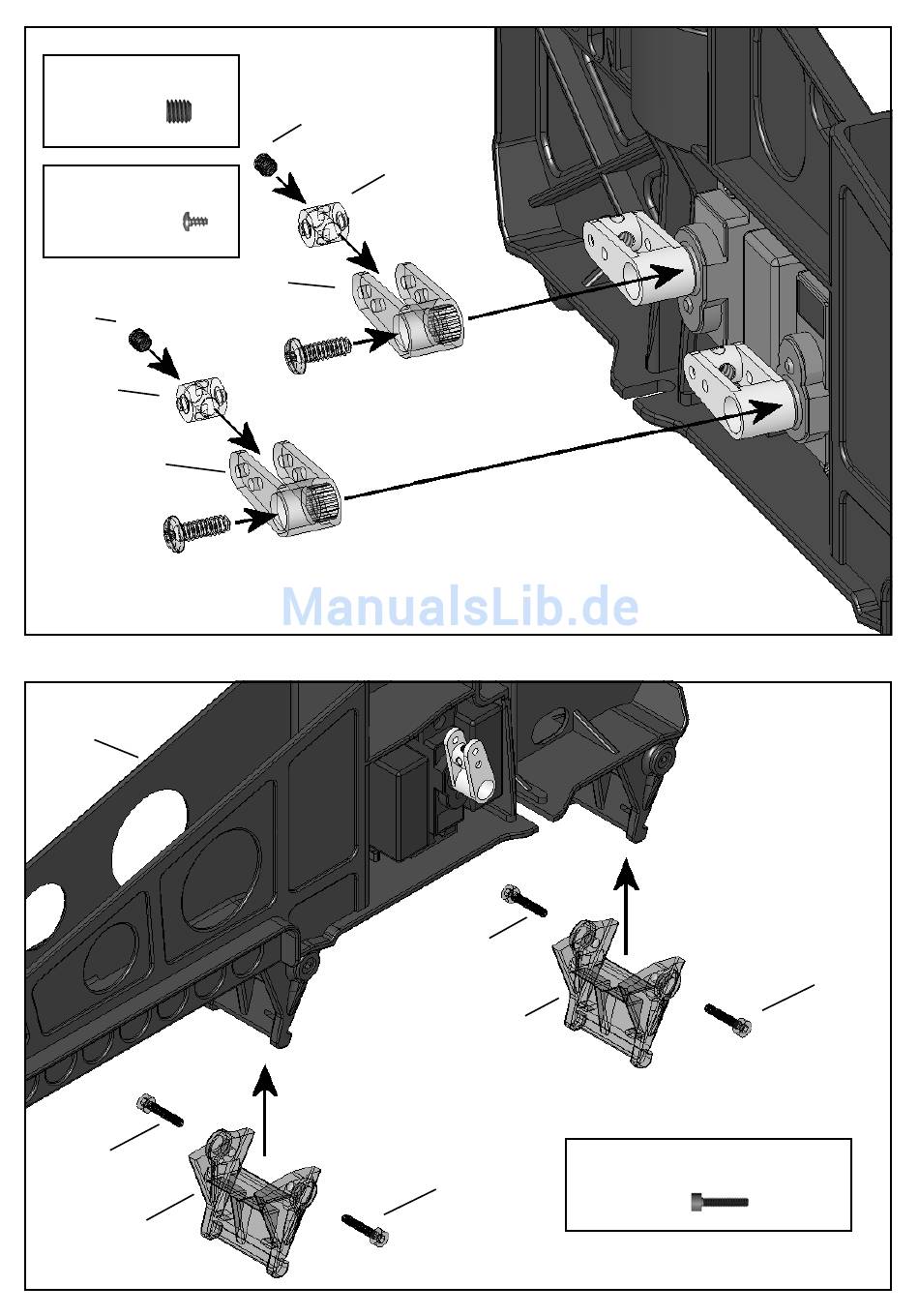 ManualsLib.de