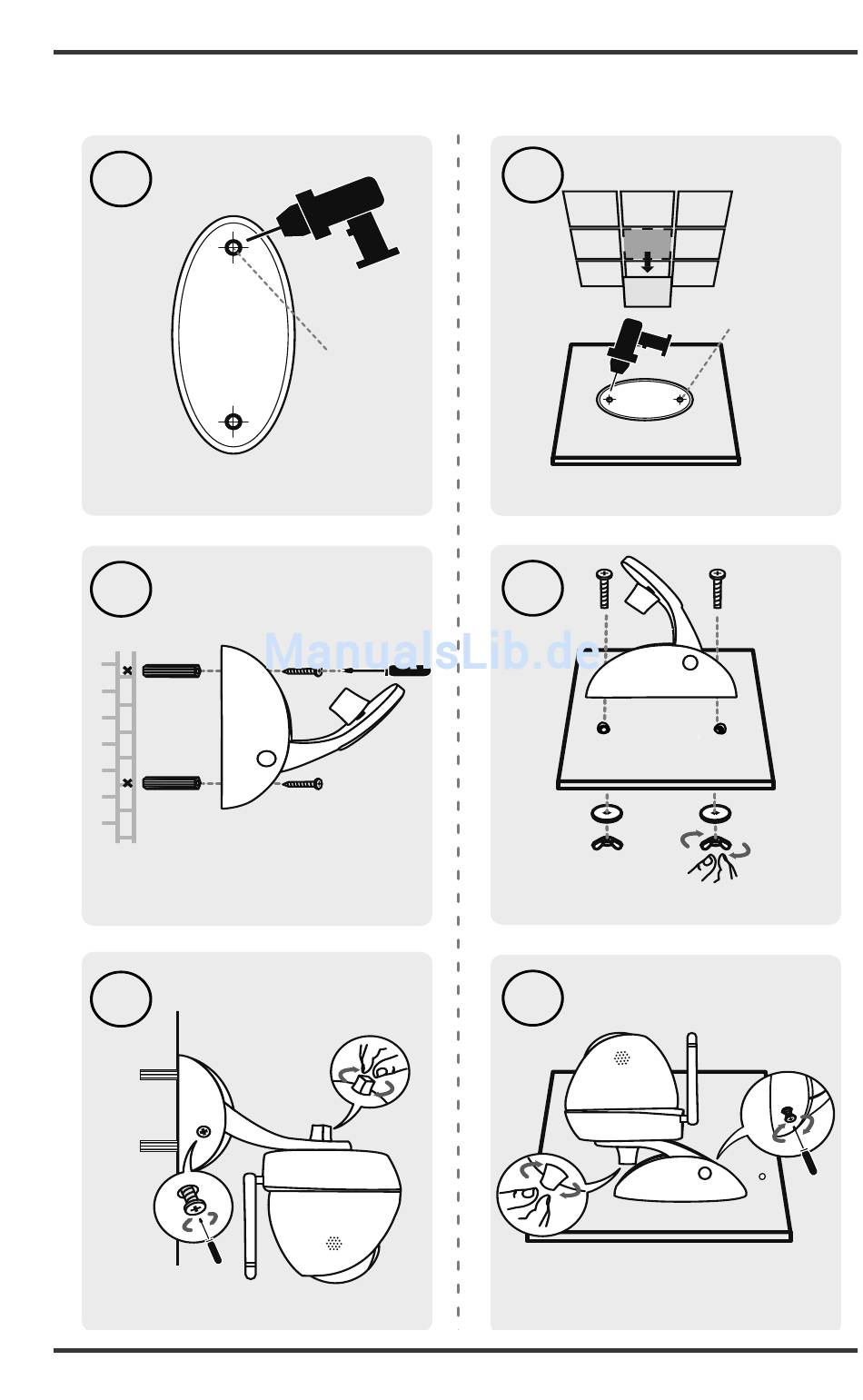 ManualsLib.de