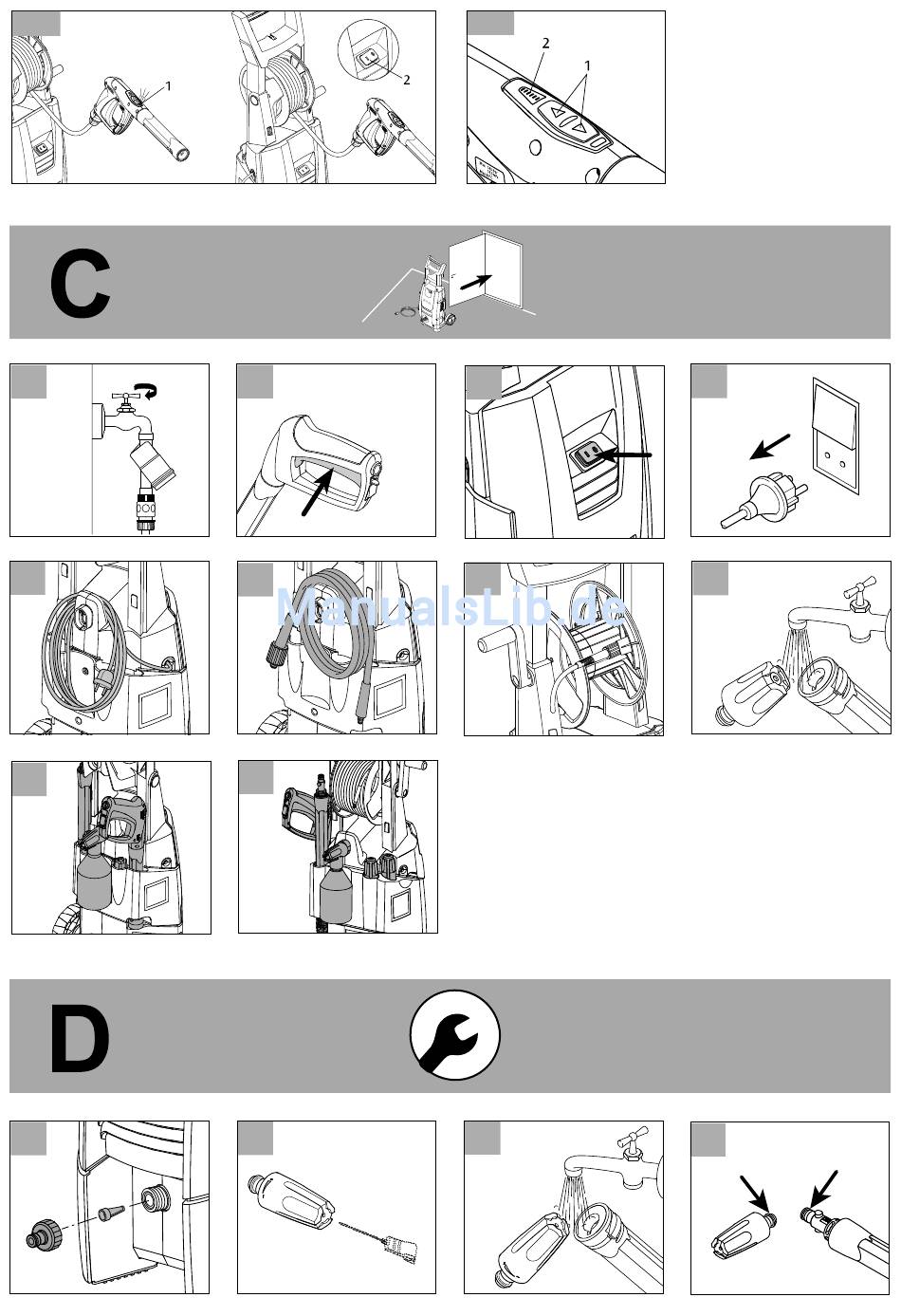 1

2

2

1

C

ManualsLib.de

D