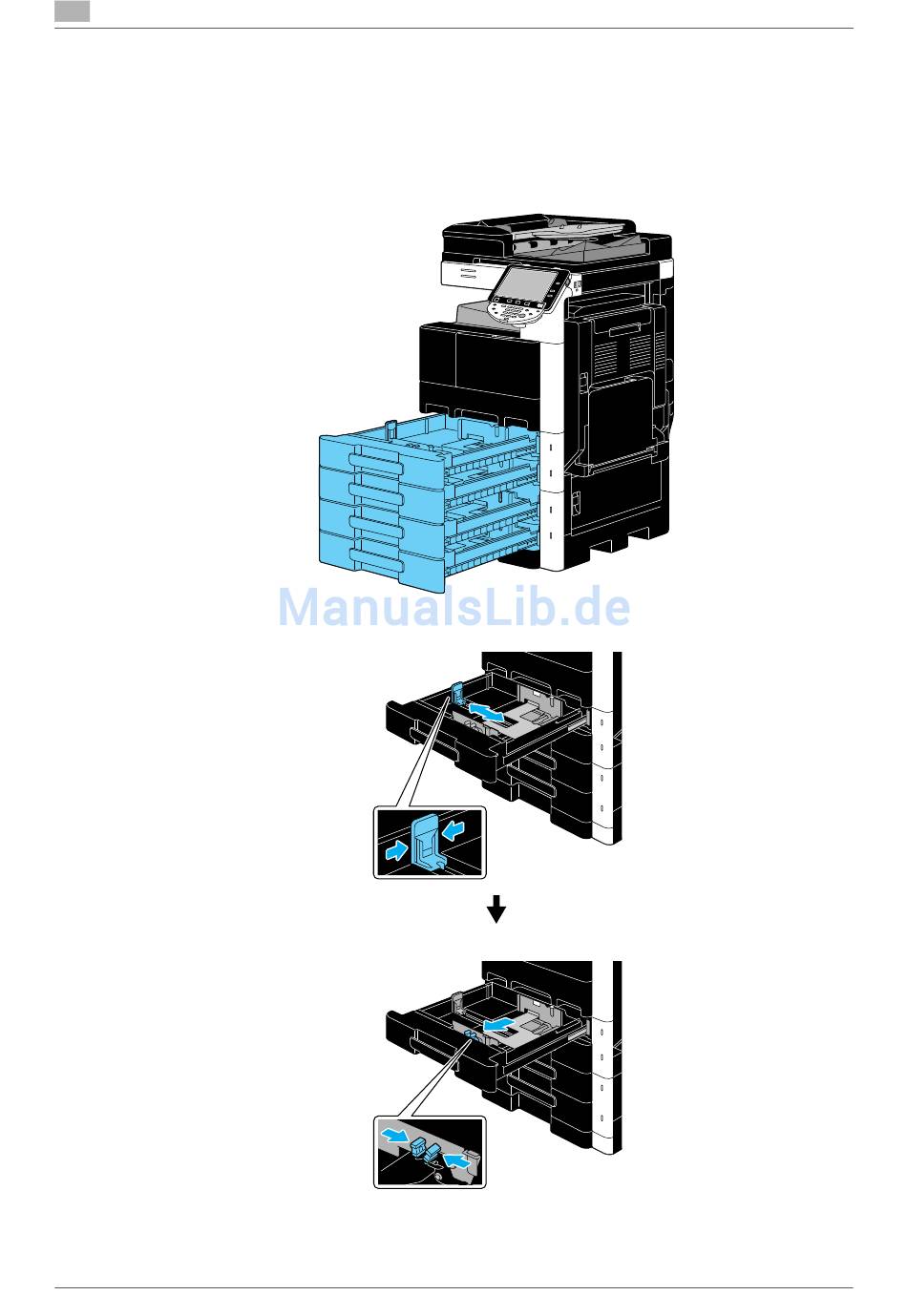 ManualsLib.de