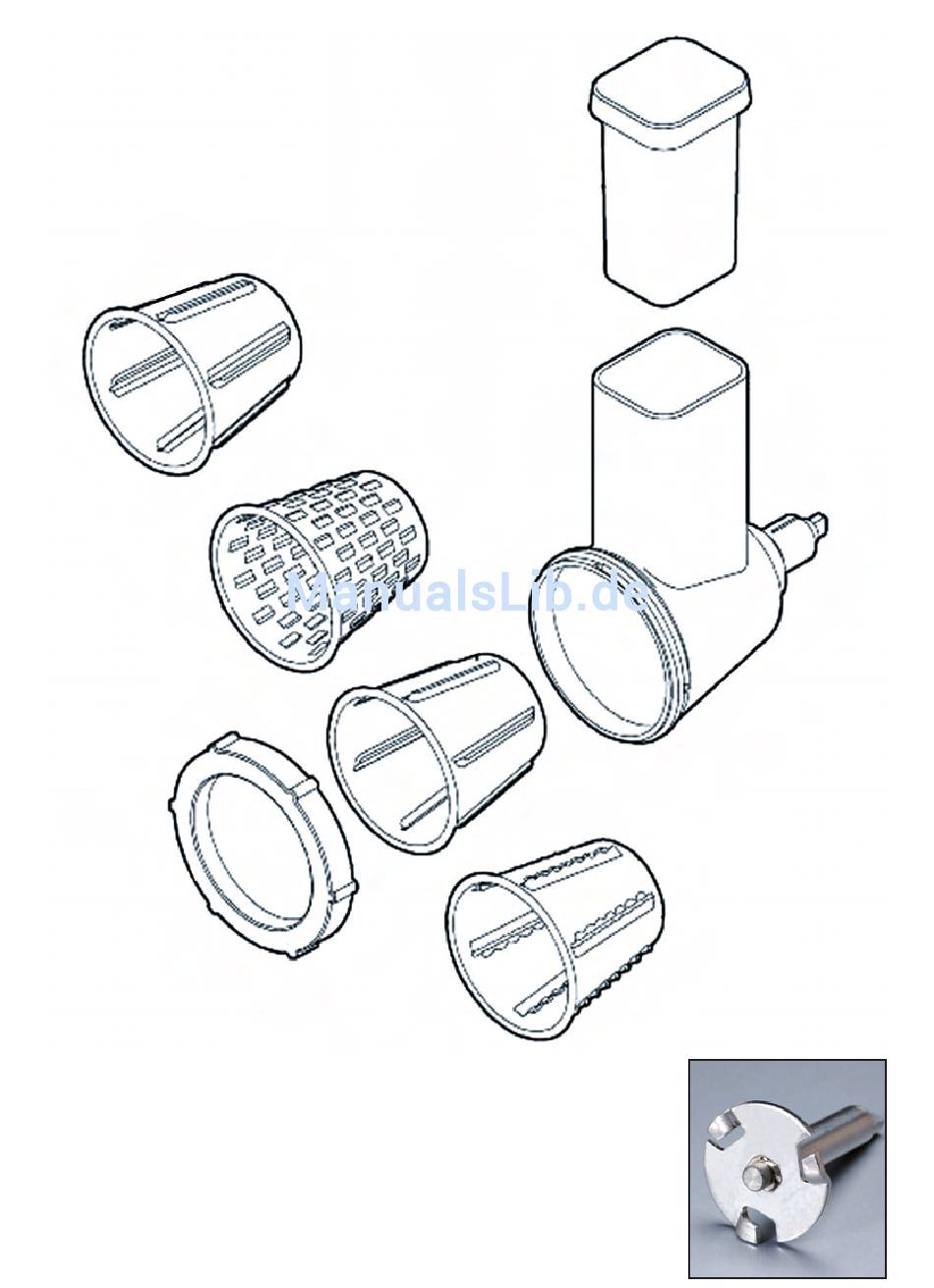 ManualsLib.de