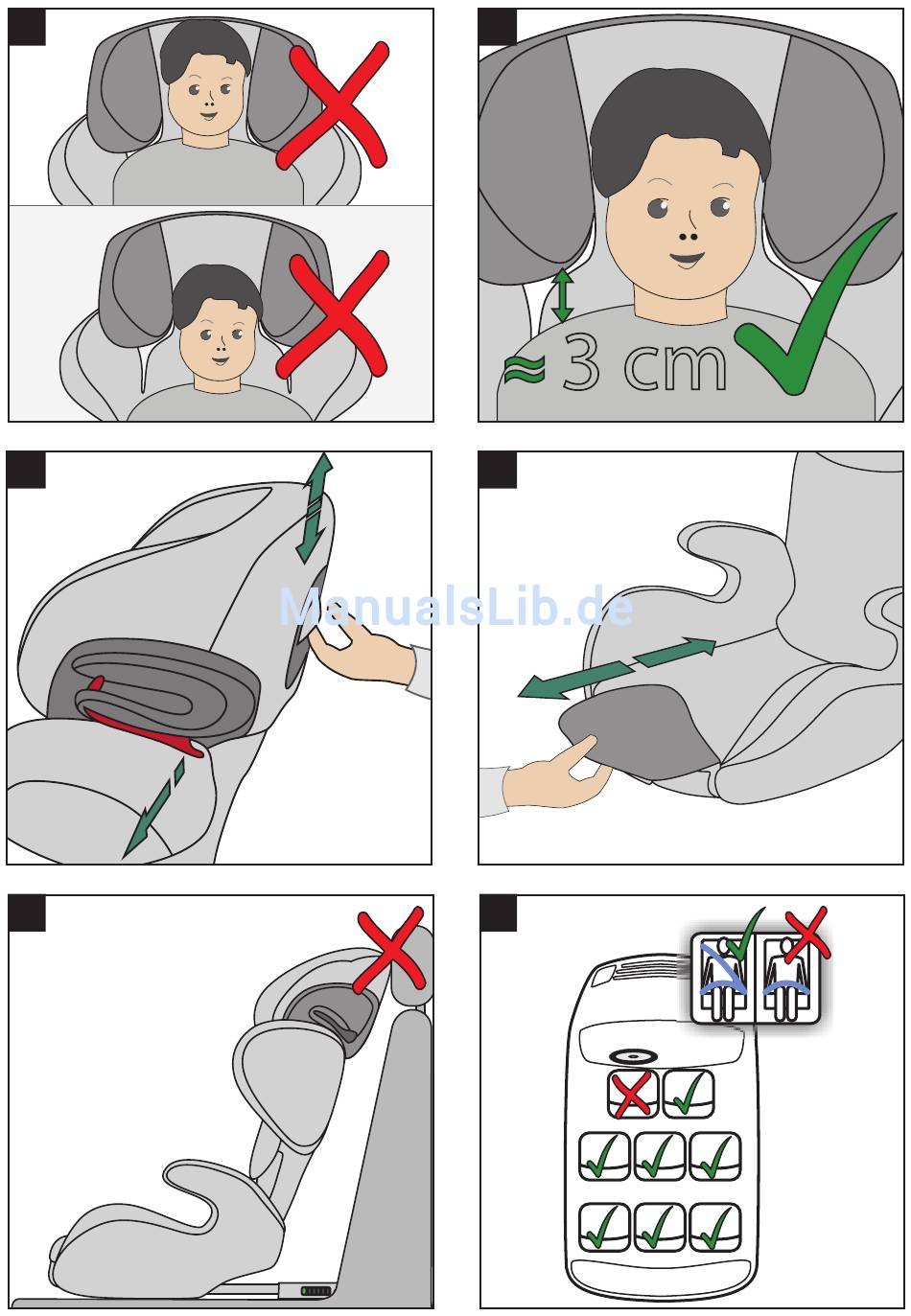 ≈ 3 cm

ManualsLib.de