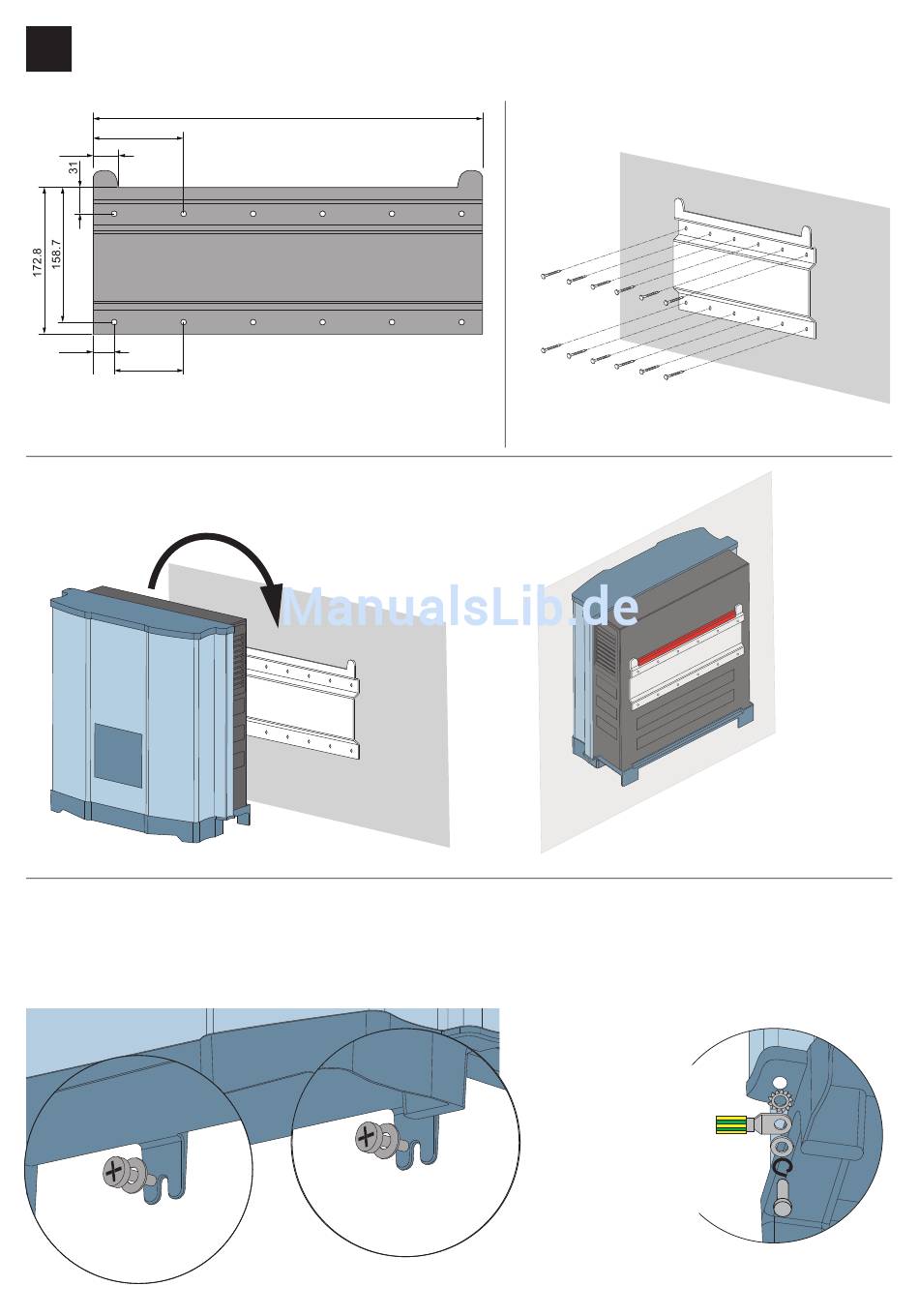 31
172.8
158.7

ManualsLib.de