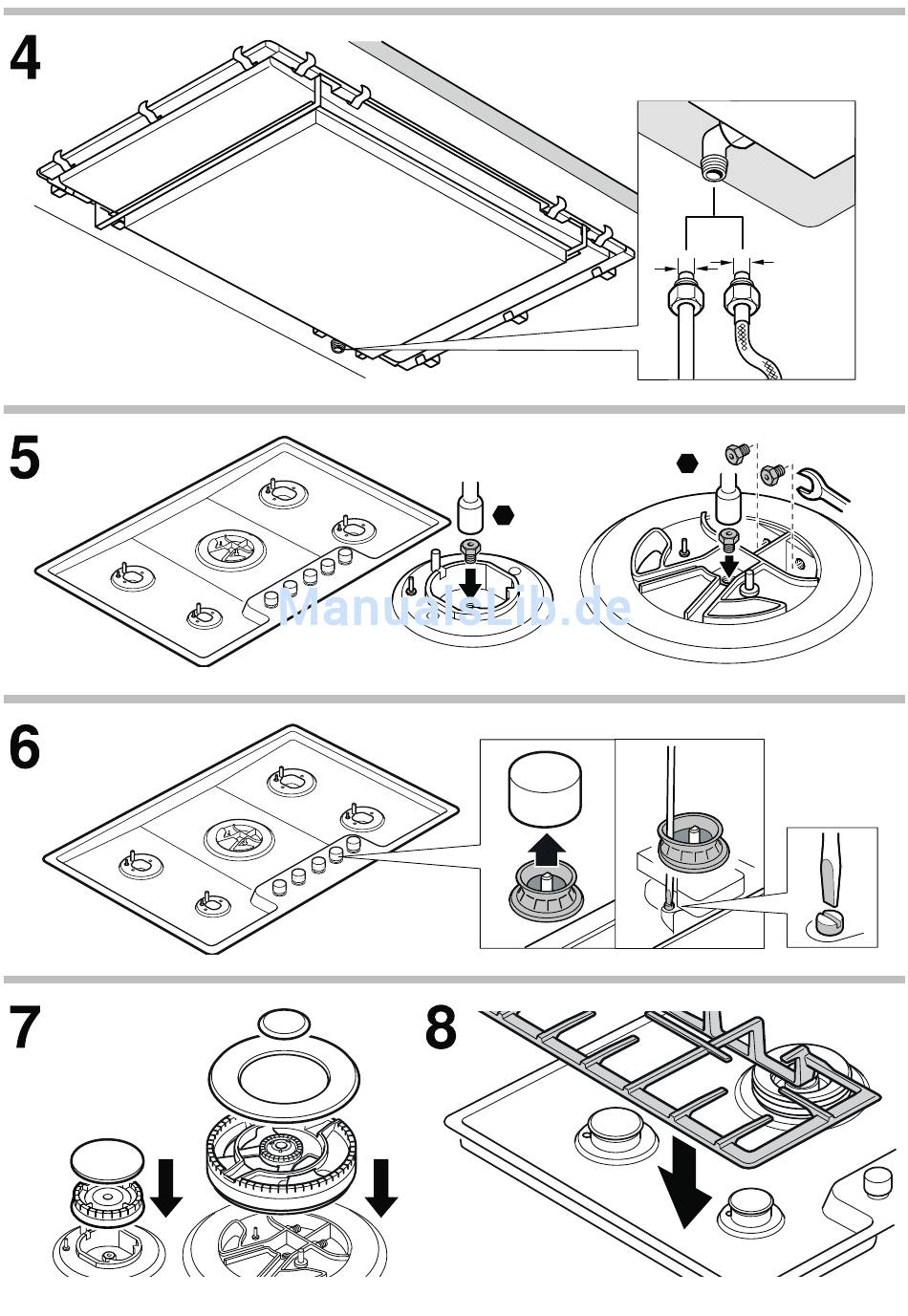 4

5

ManualsLib.de

6

7

8