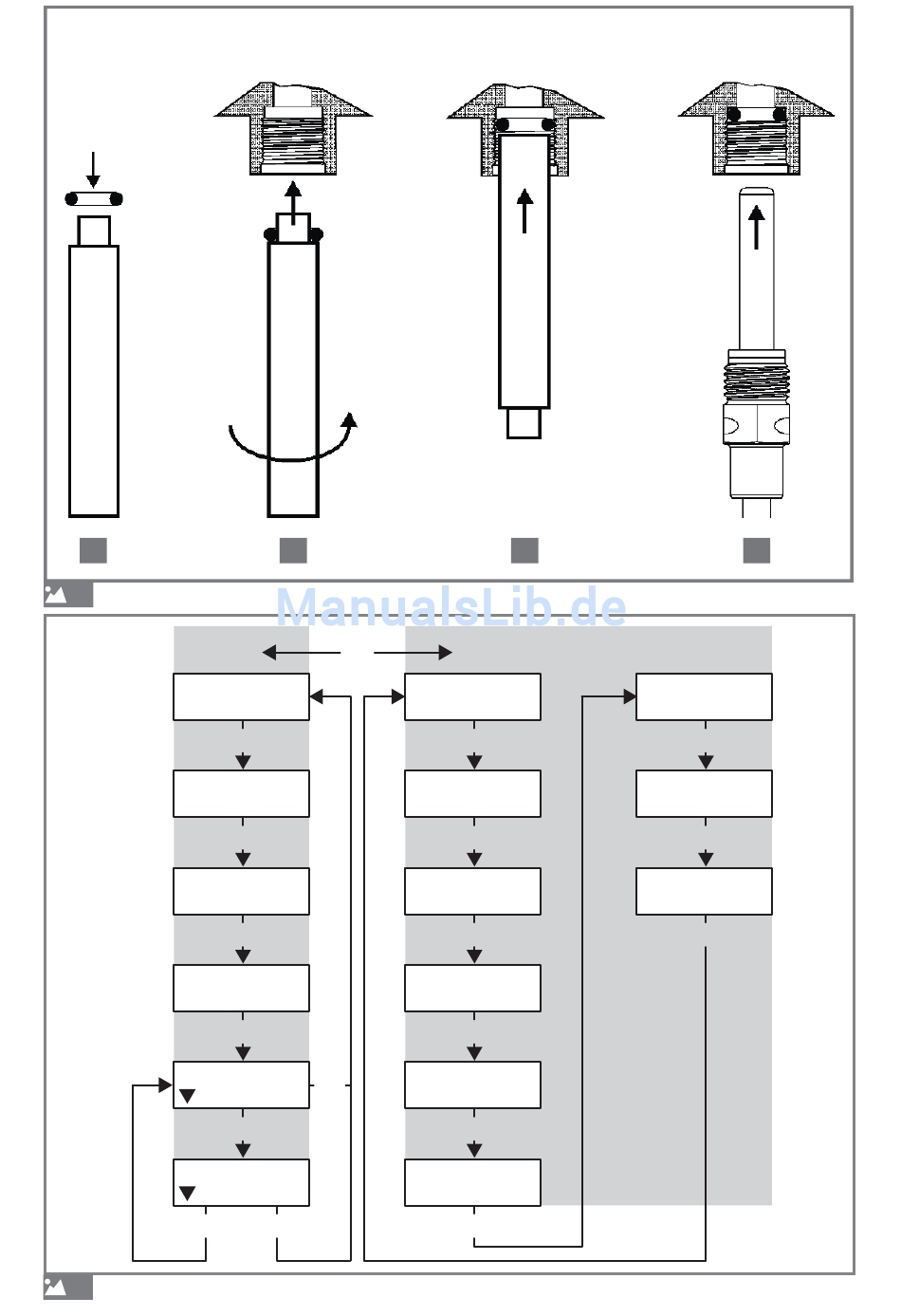 ManualsLib.de