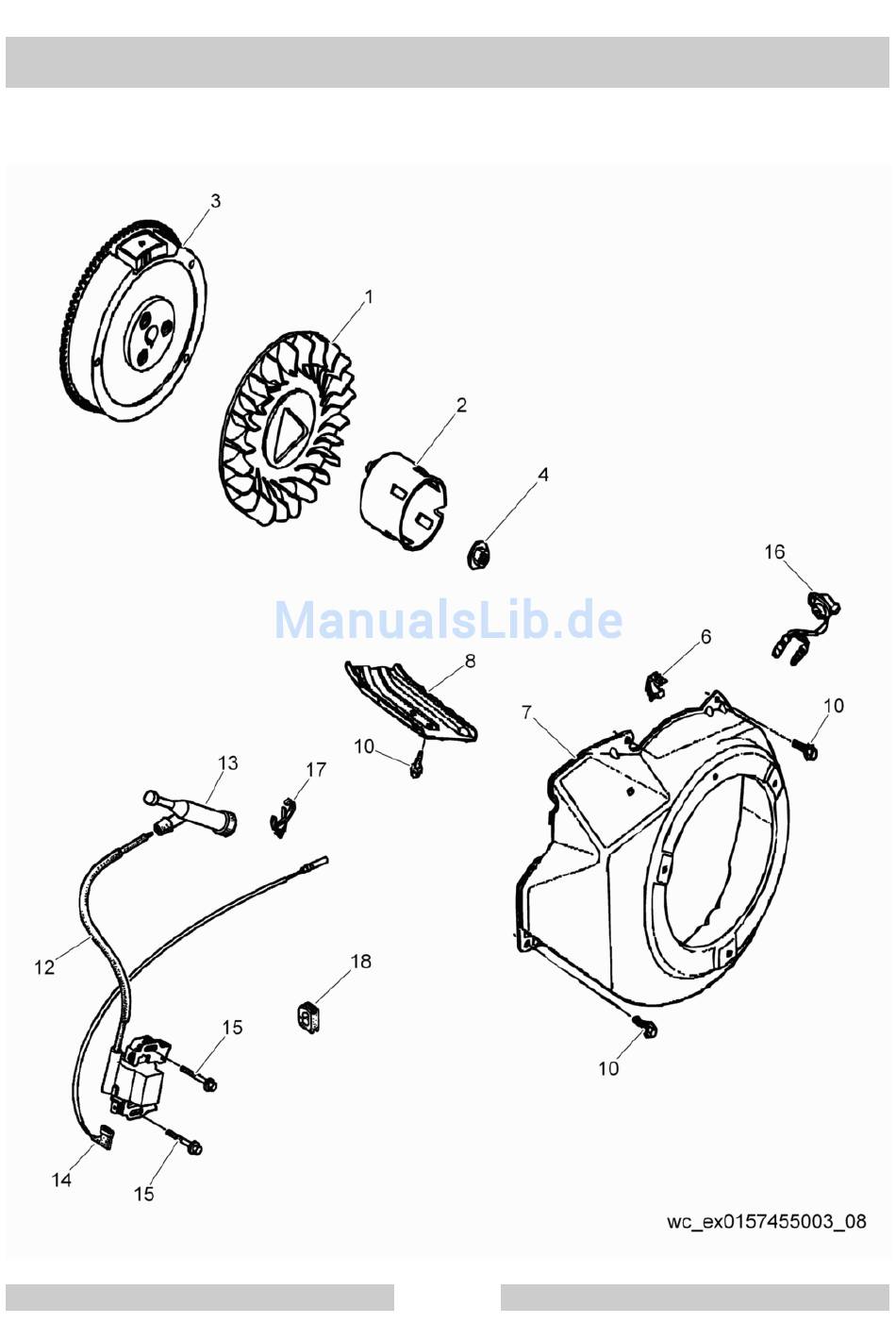 3

1

2

4

16

ManualsLib.de

6

8

7

10

10

13

17

12

18

15

10

14

15

wc_ex0157455003_08