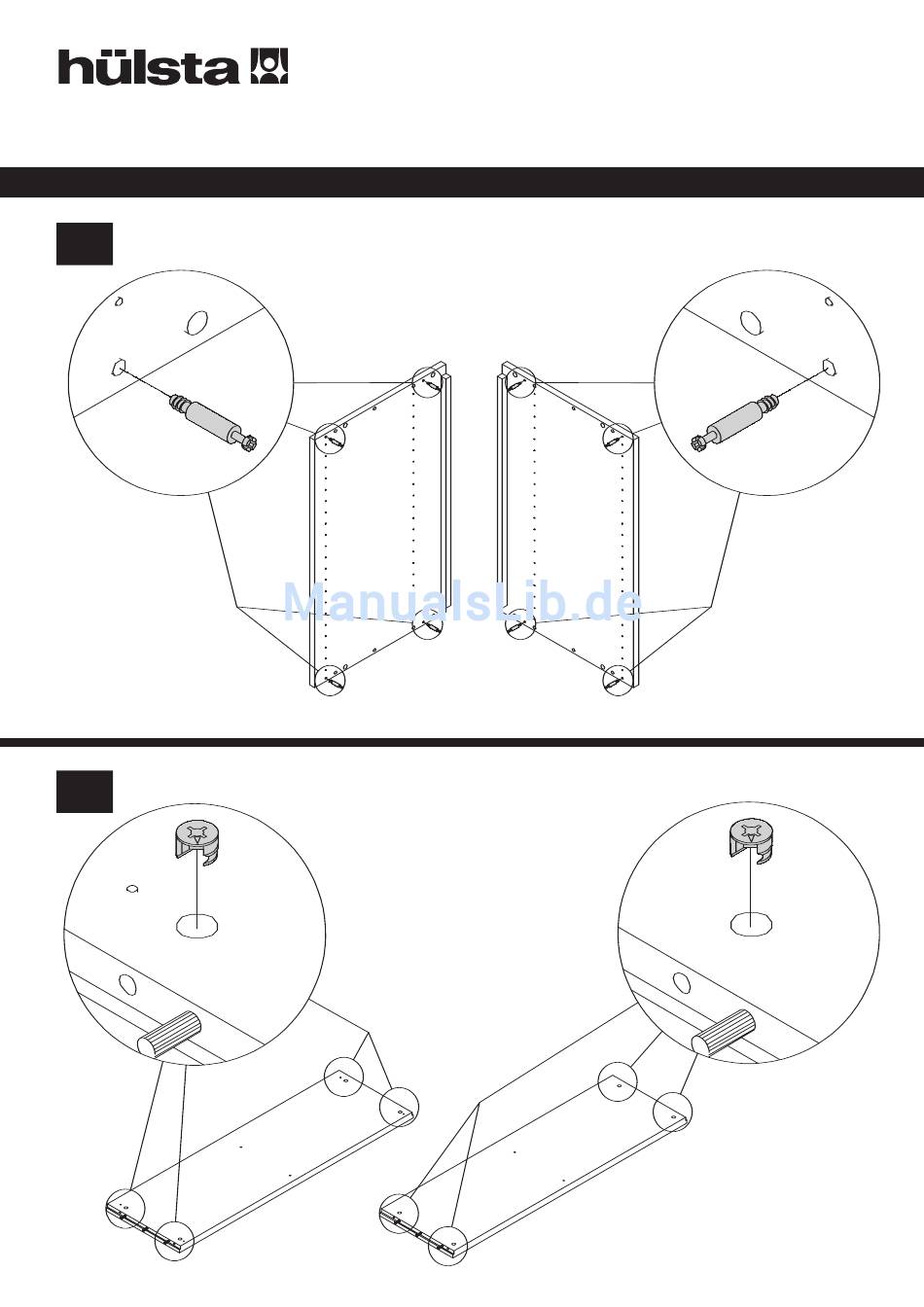 hülsta

ManualsLib.de