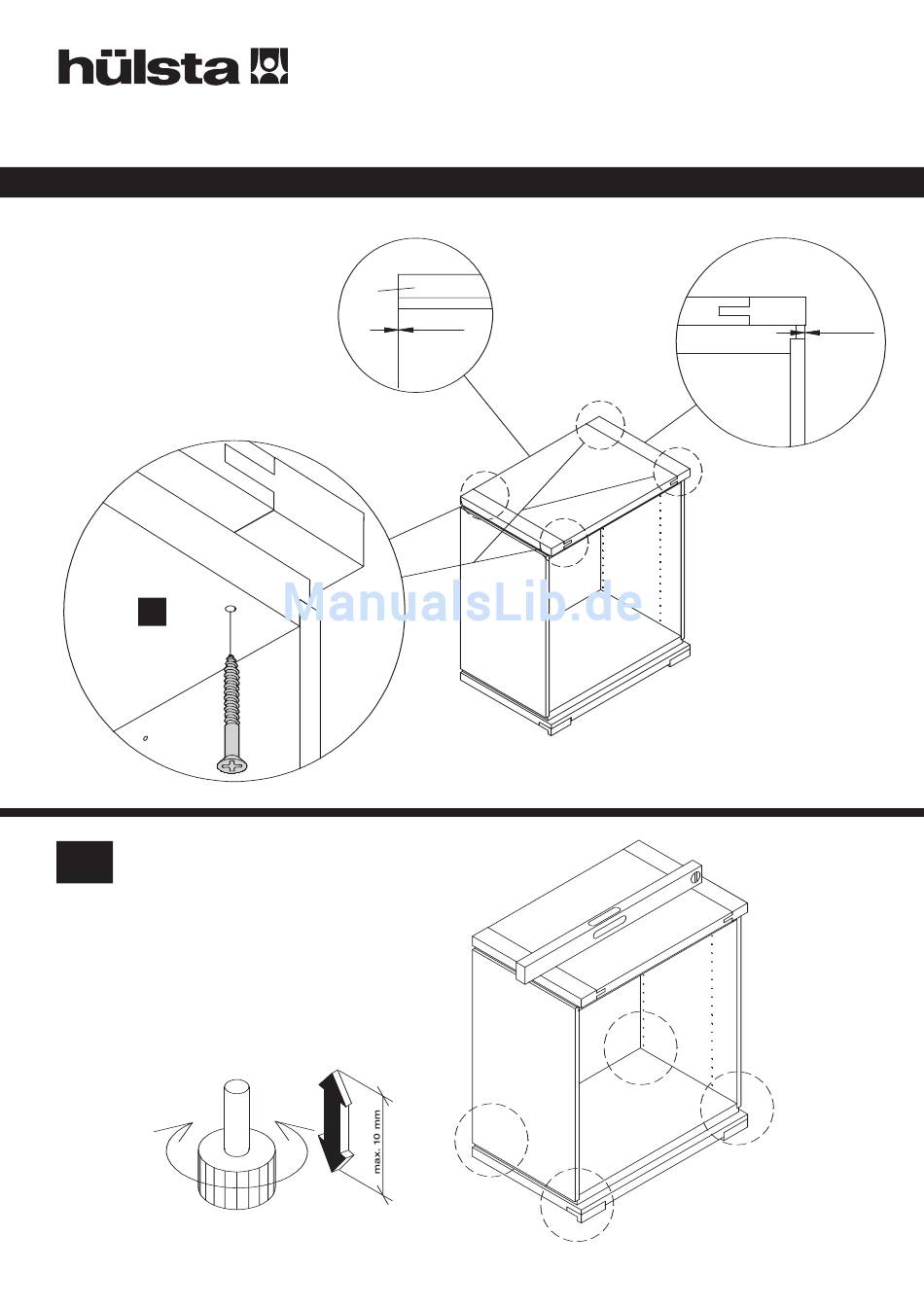 hülsta

ManualsLib.de

max. 10 mm