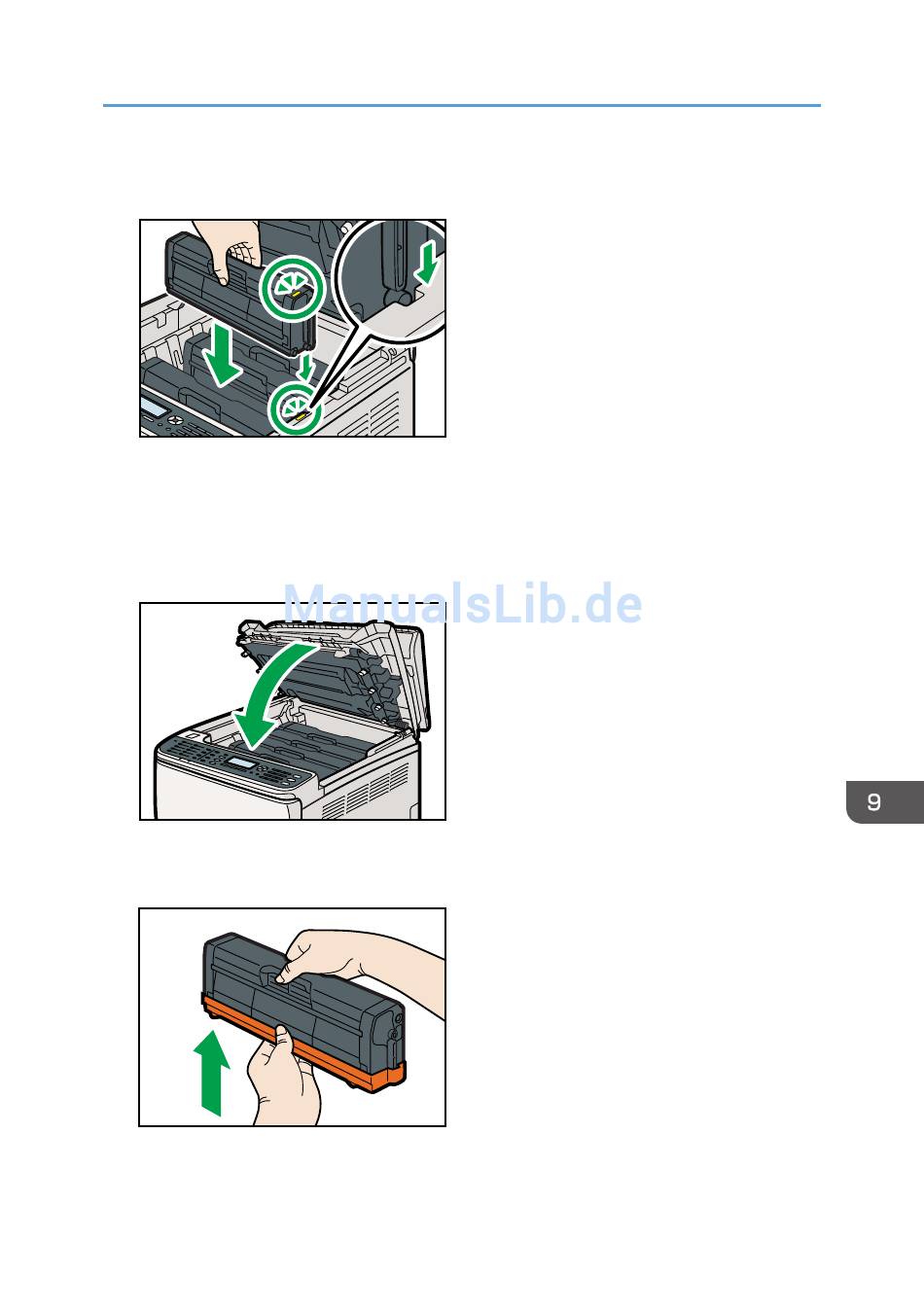 ManualsLib.de

9