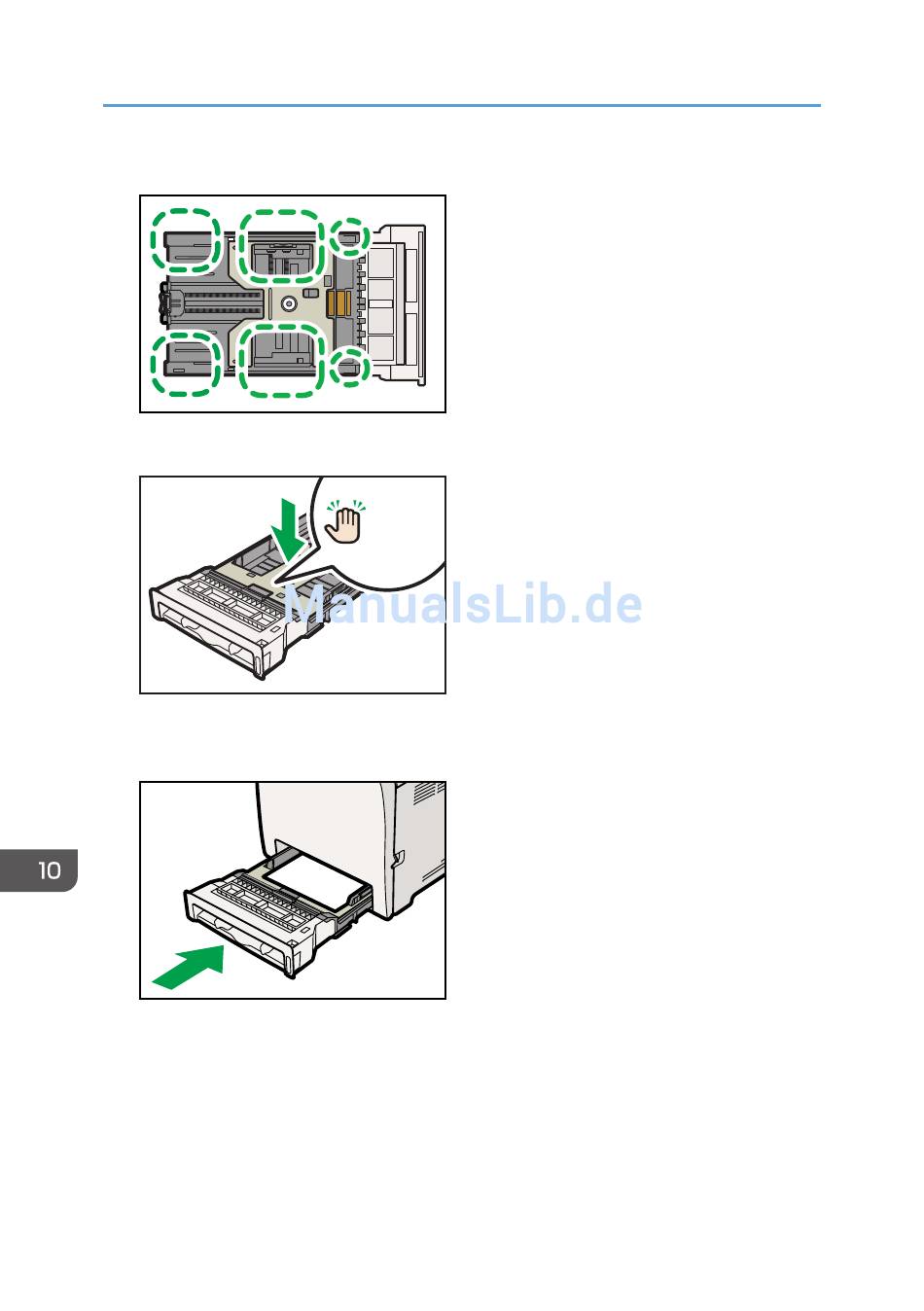 ManualsLib.de

10