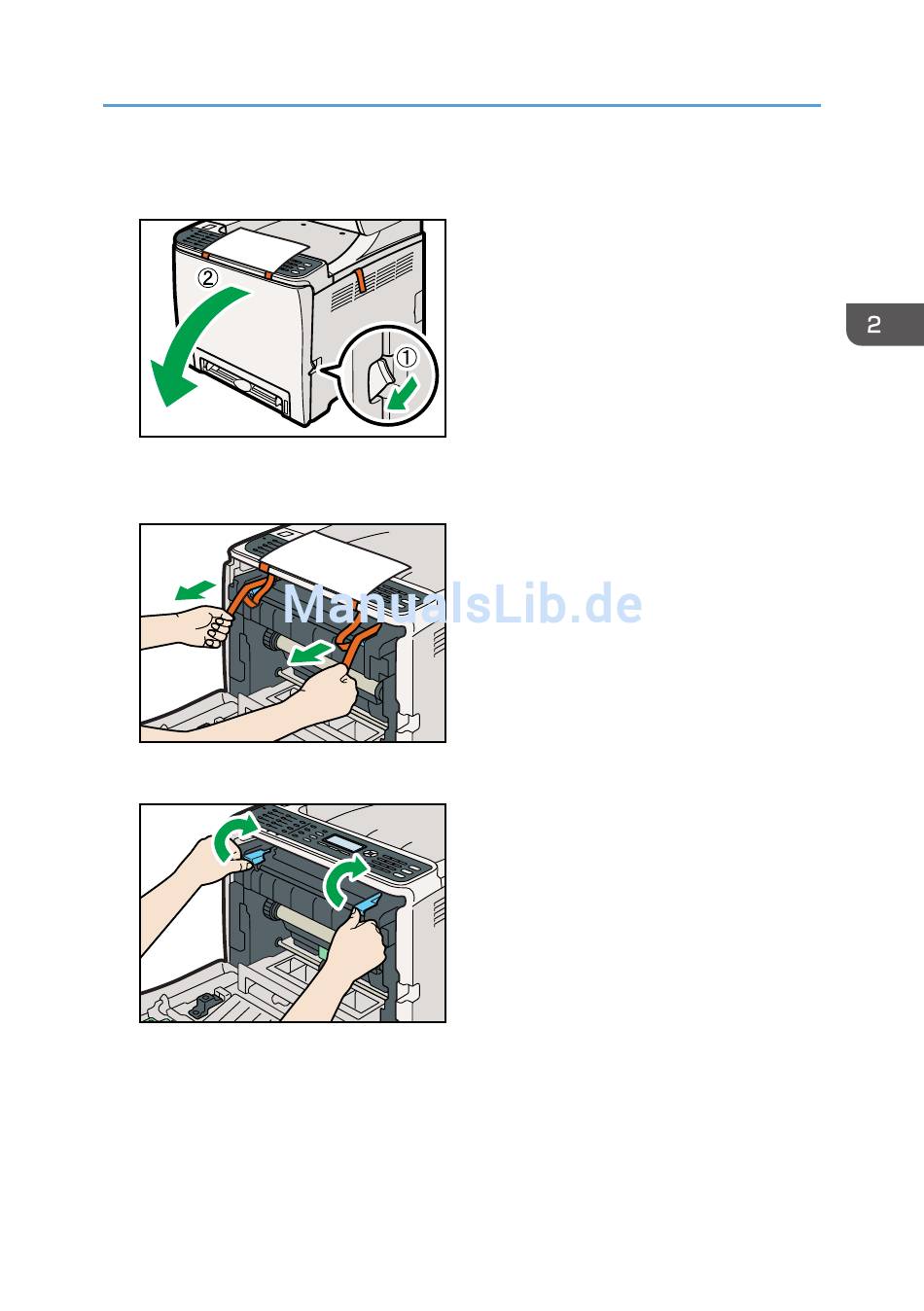 2

②

①

ManualsLib.de