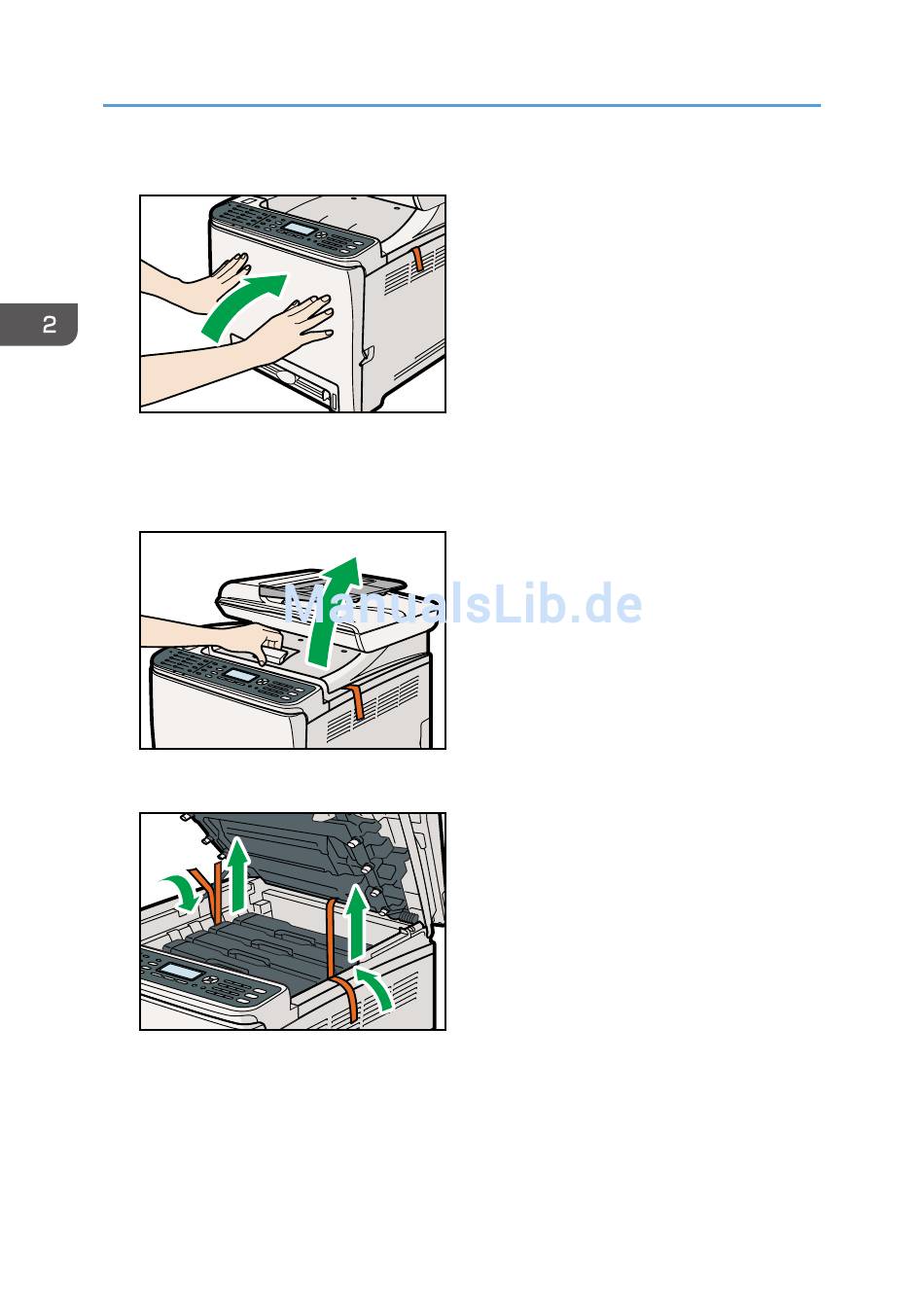 2

ManualsLib.de