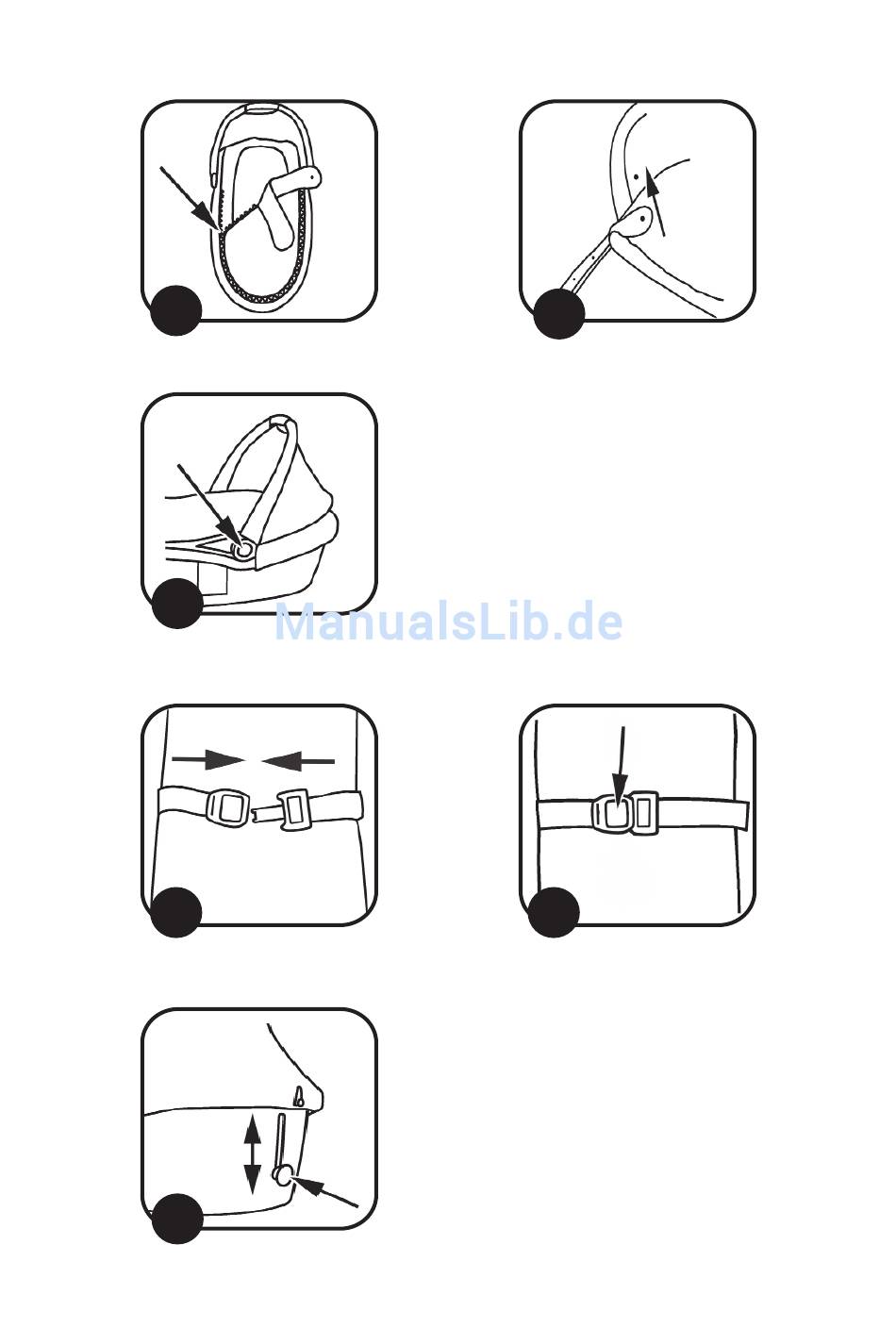 ManualsLib.de