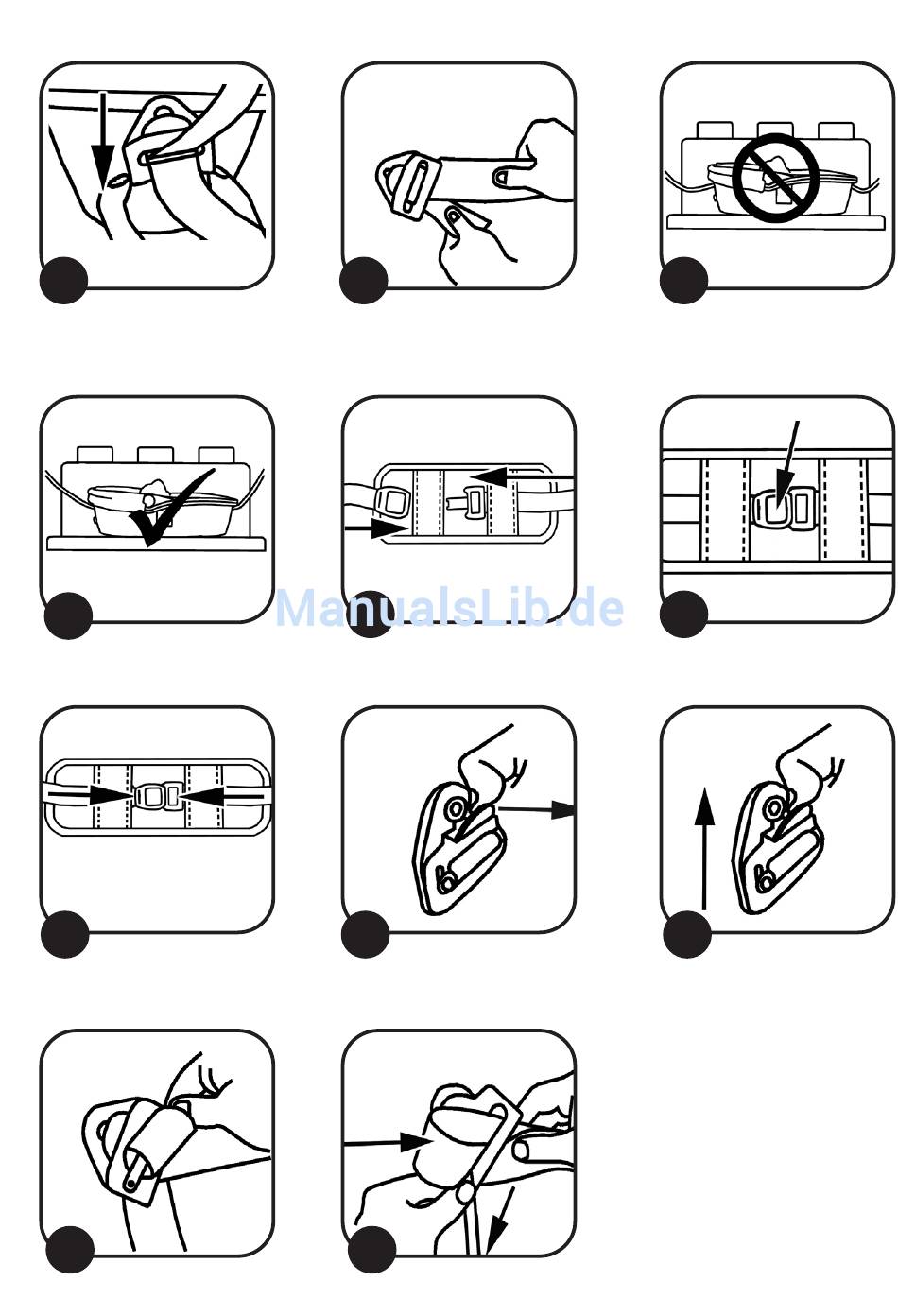 ManualsLib.de