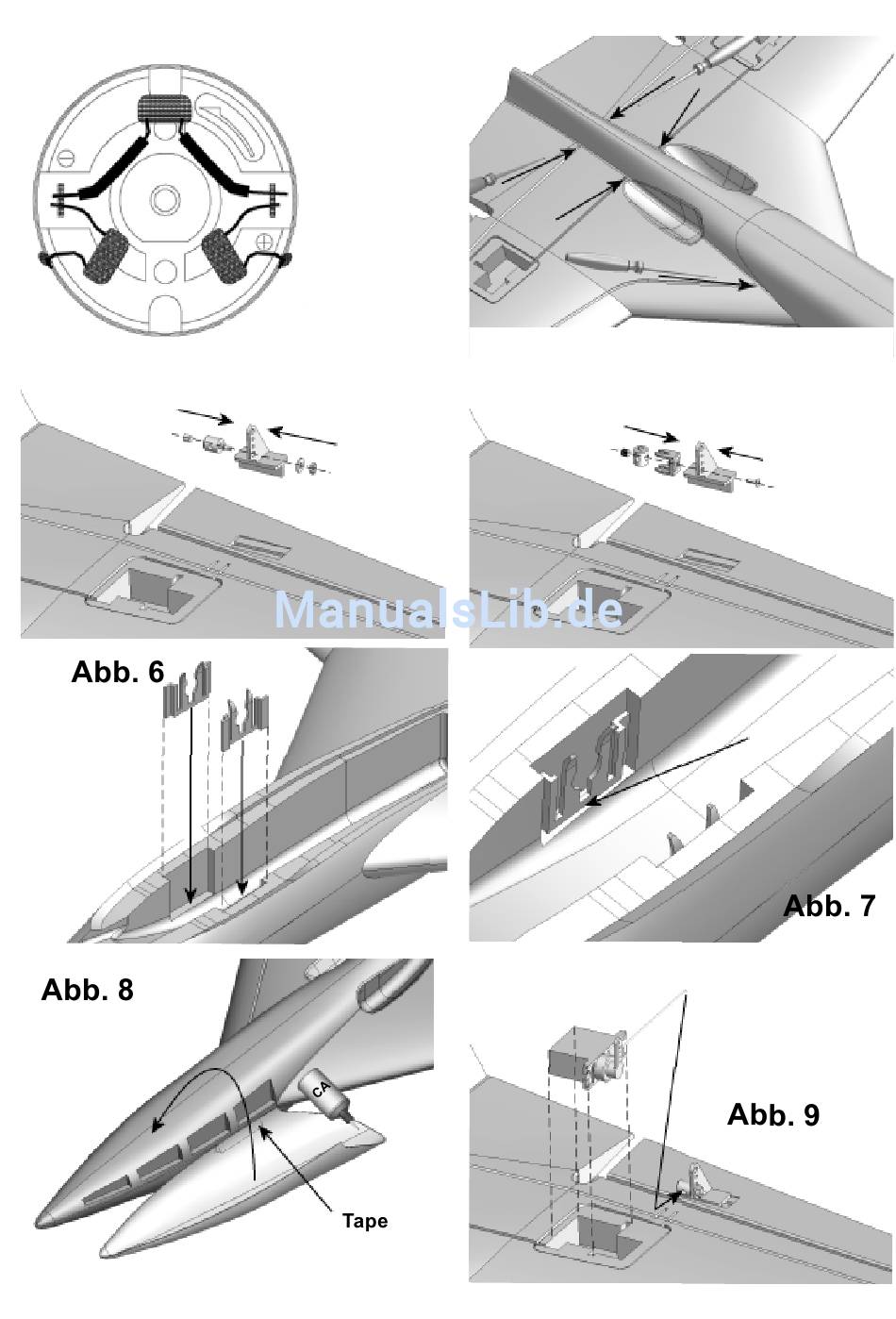 ManualsLib.de

Abb. 6

Abb. 7

Abb. 8

CA

Tape

Abb. 9