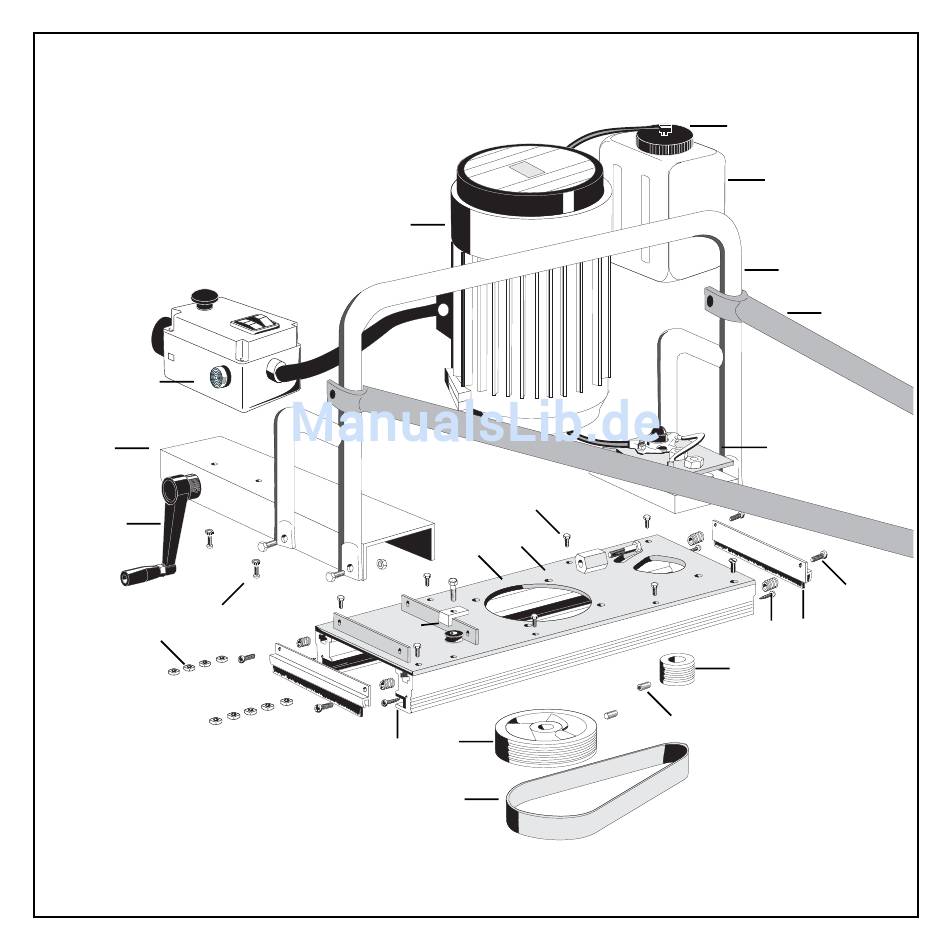 ManualsLib.de