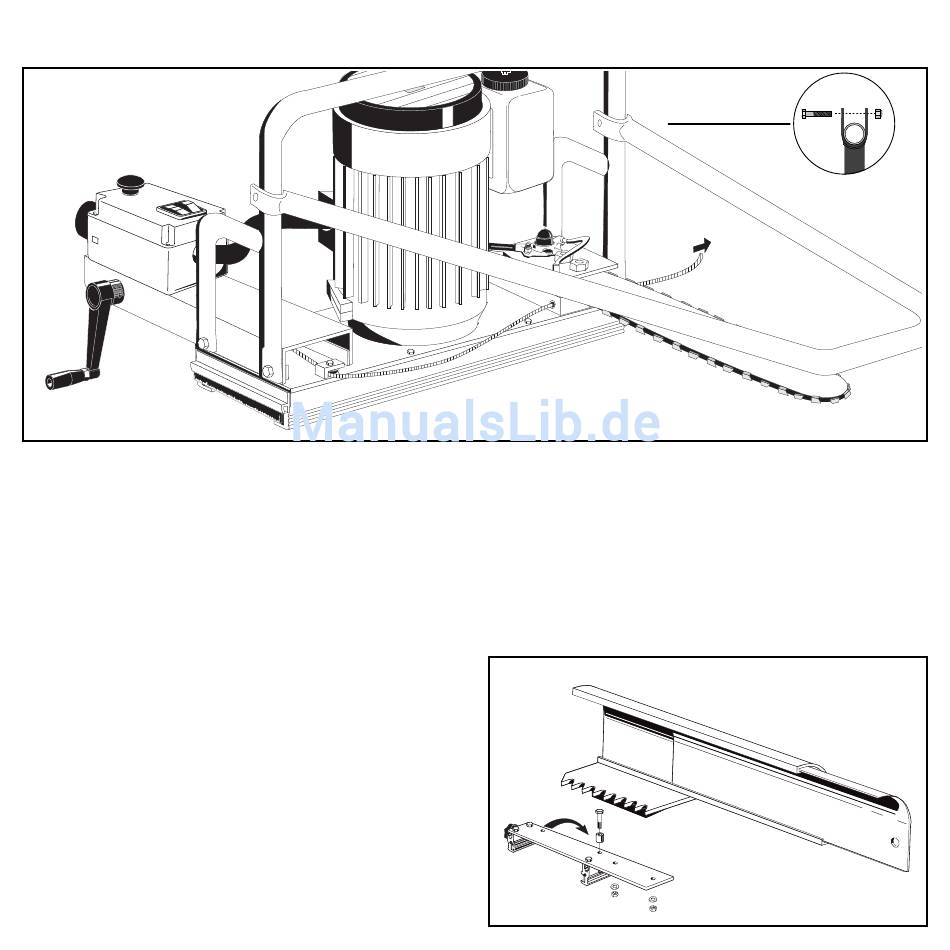 ManualsLib.de