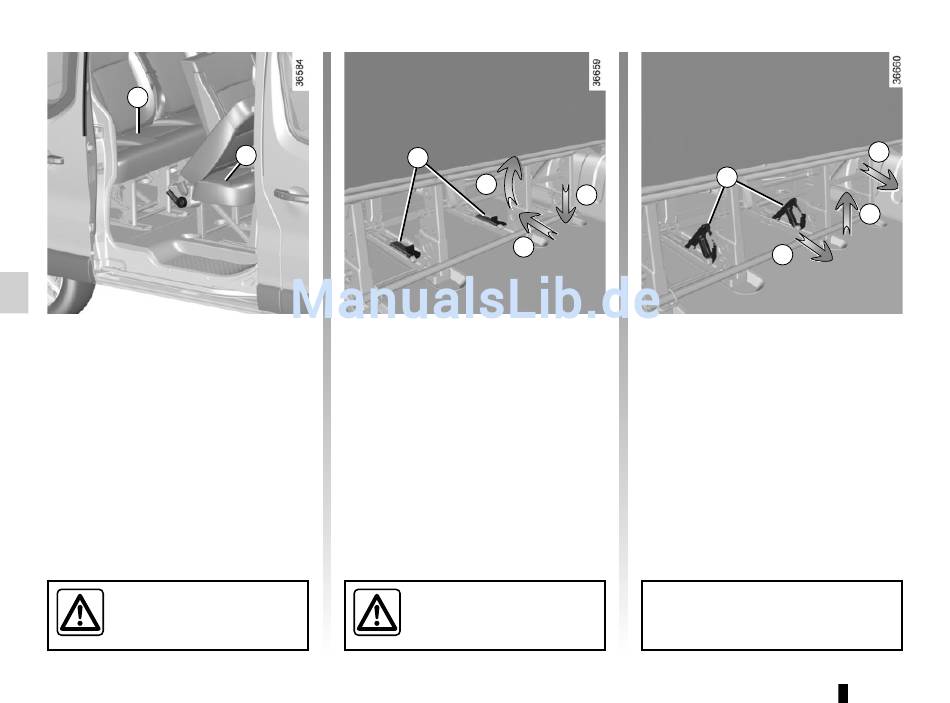 36584

36659

36660

ManualsLib.de