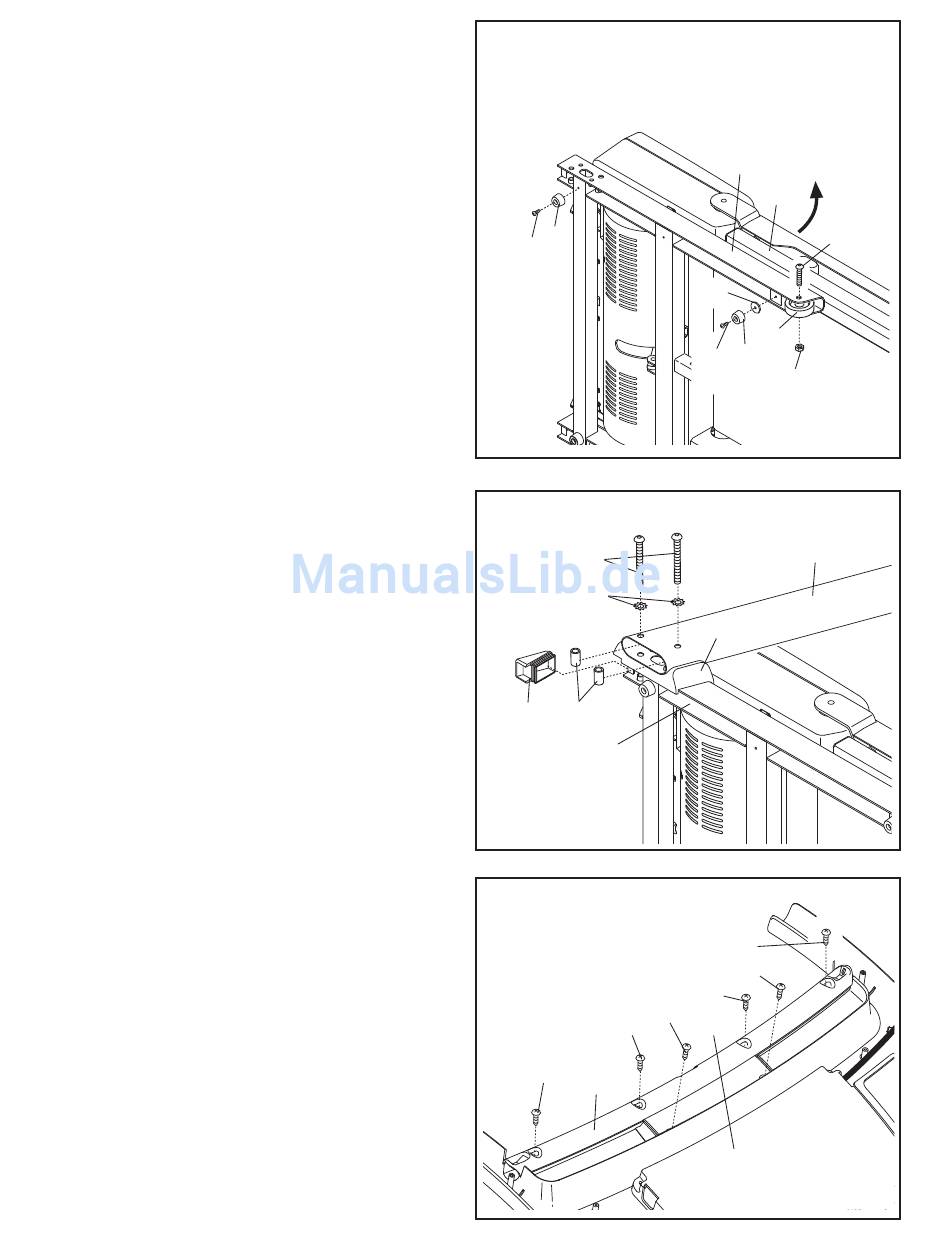 ManualsLib.de