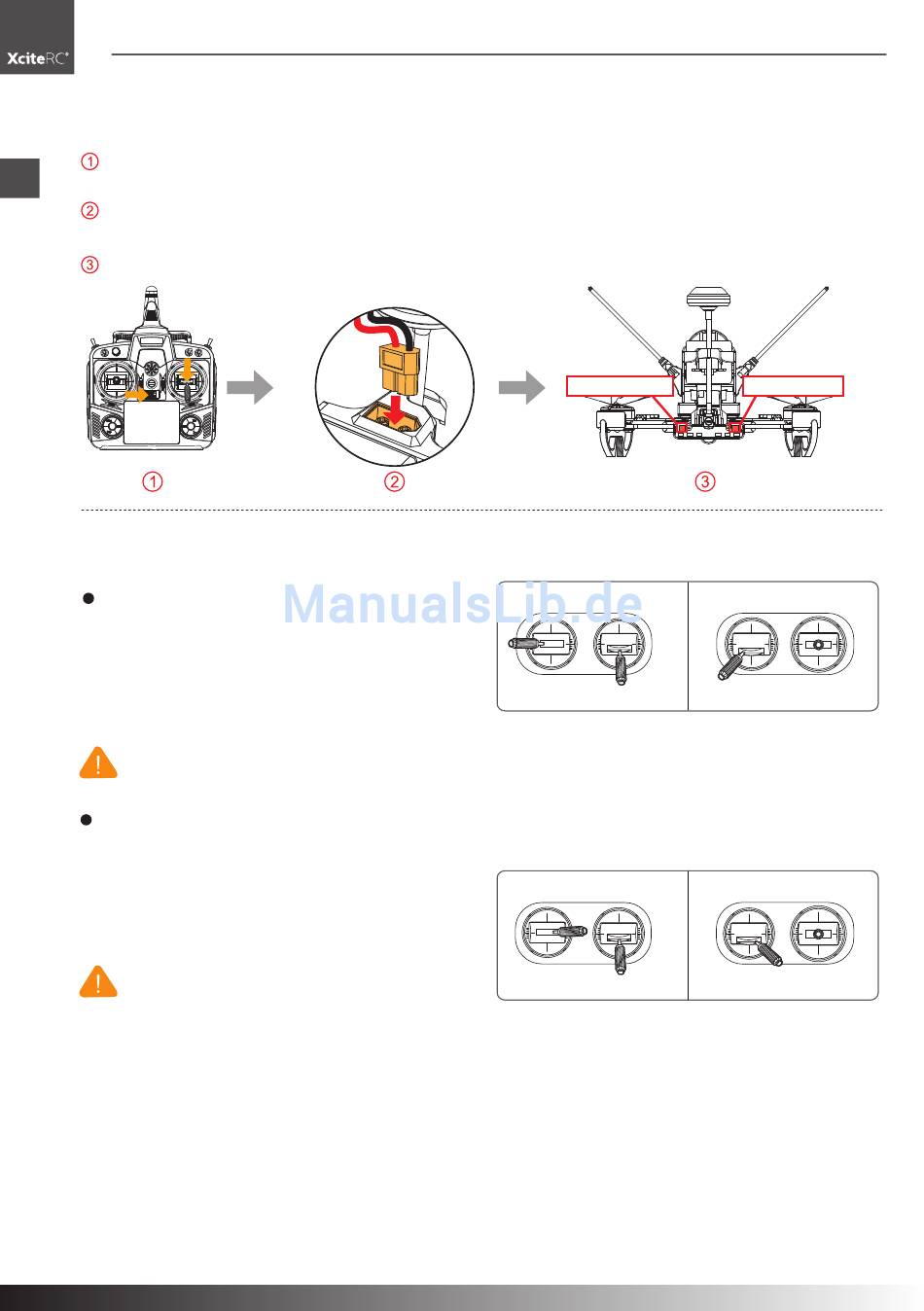 XciteRC®

①

②

③

① ② ③

ManualsLib.de