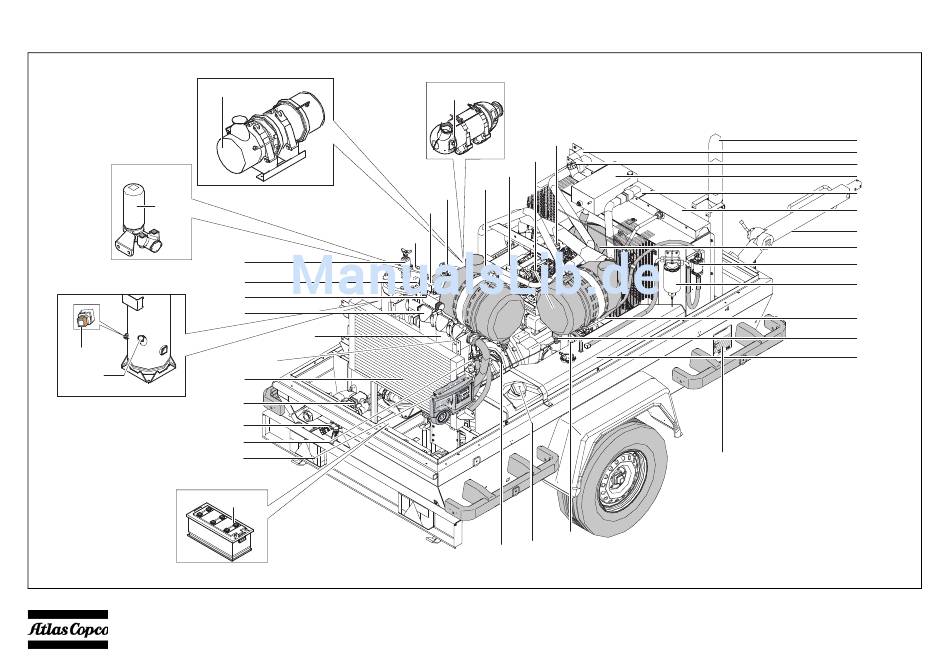 ManualsLib.de

Atlas Copco