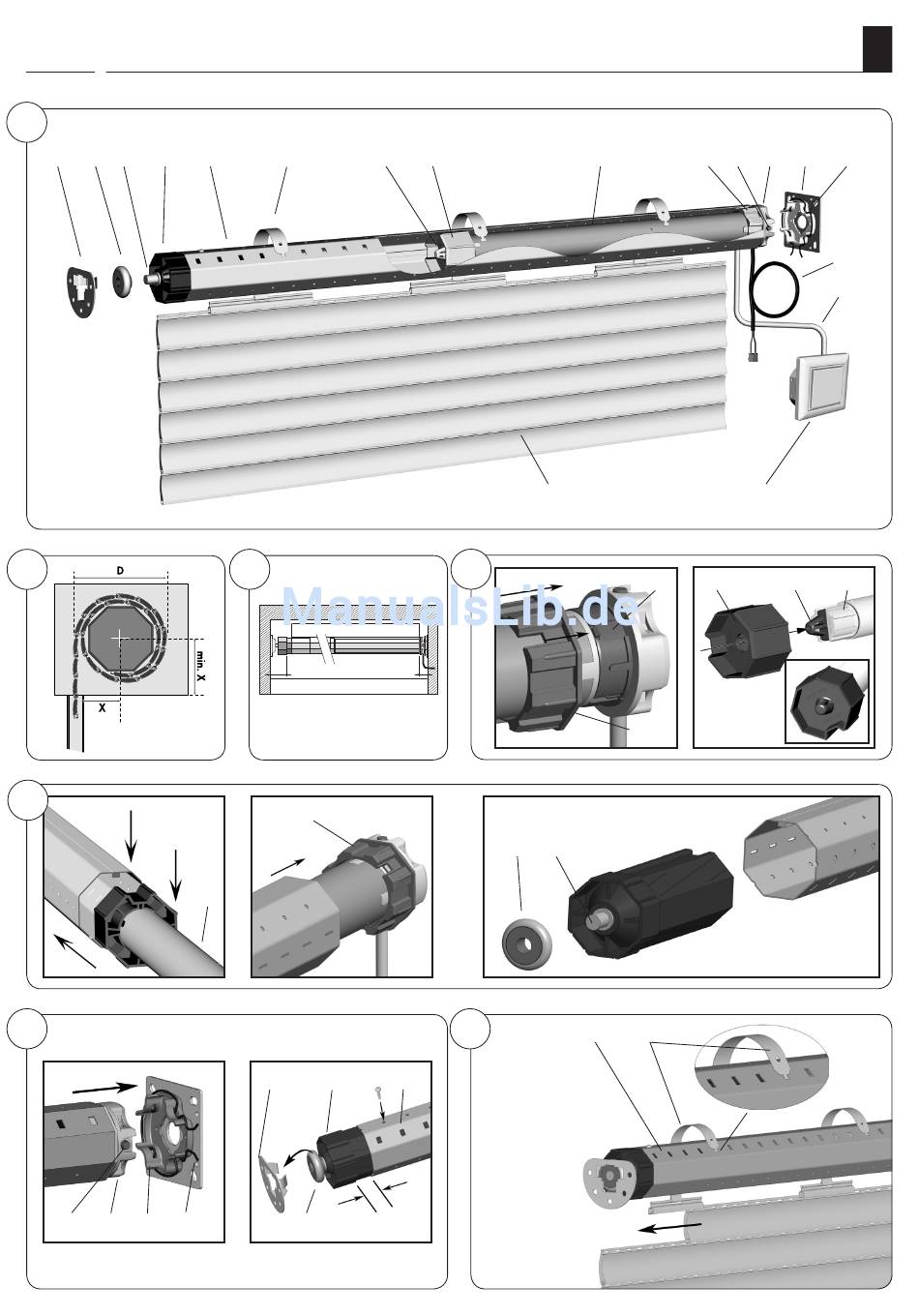 D

min. X

X

ManualsLib.de