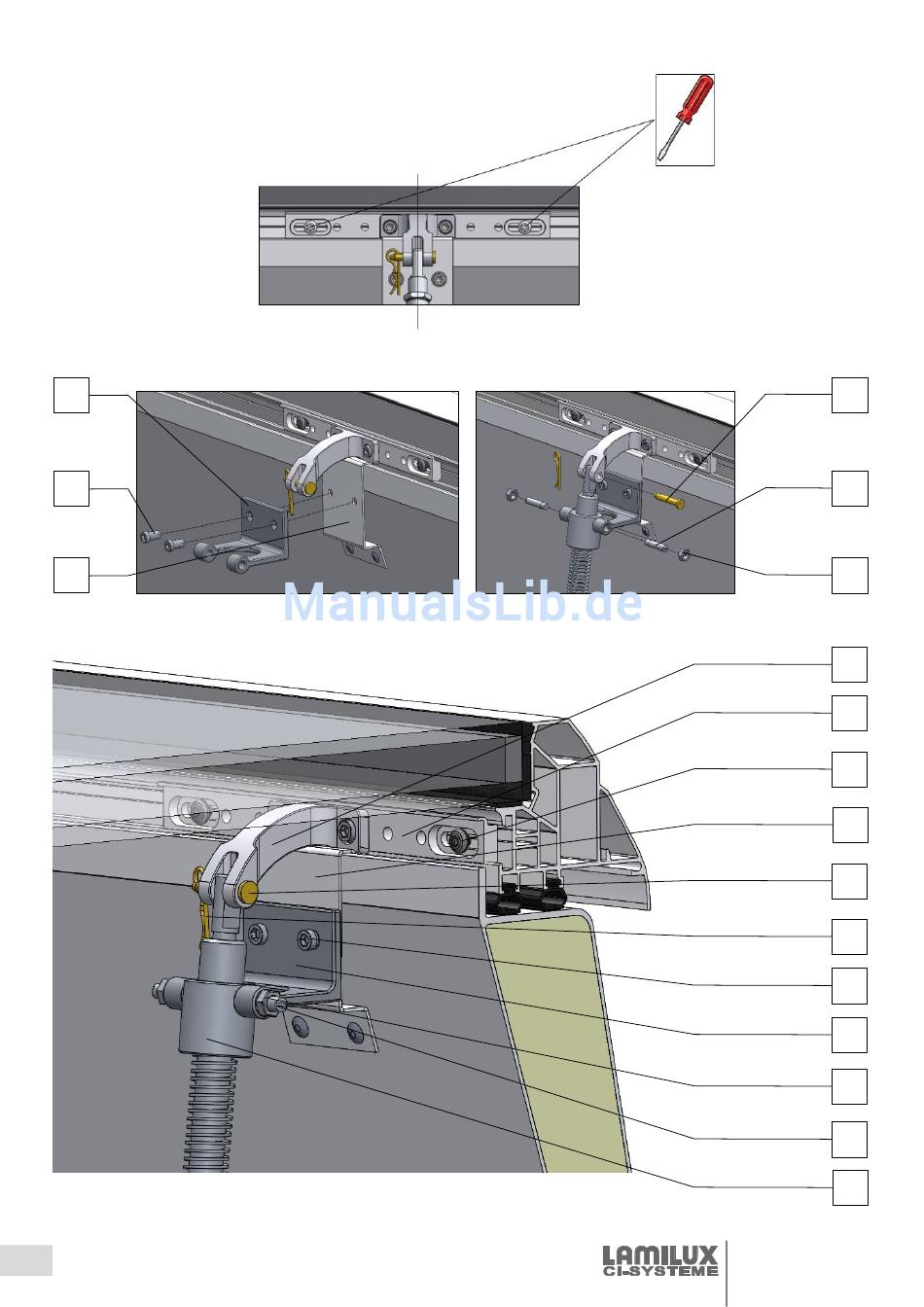 ManualsLib.de

LAMILUX
CI-SYSTEME