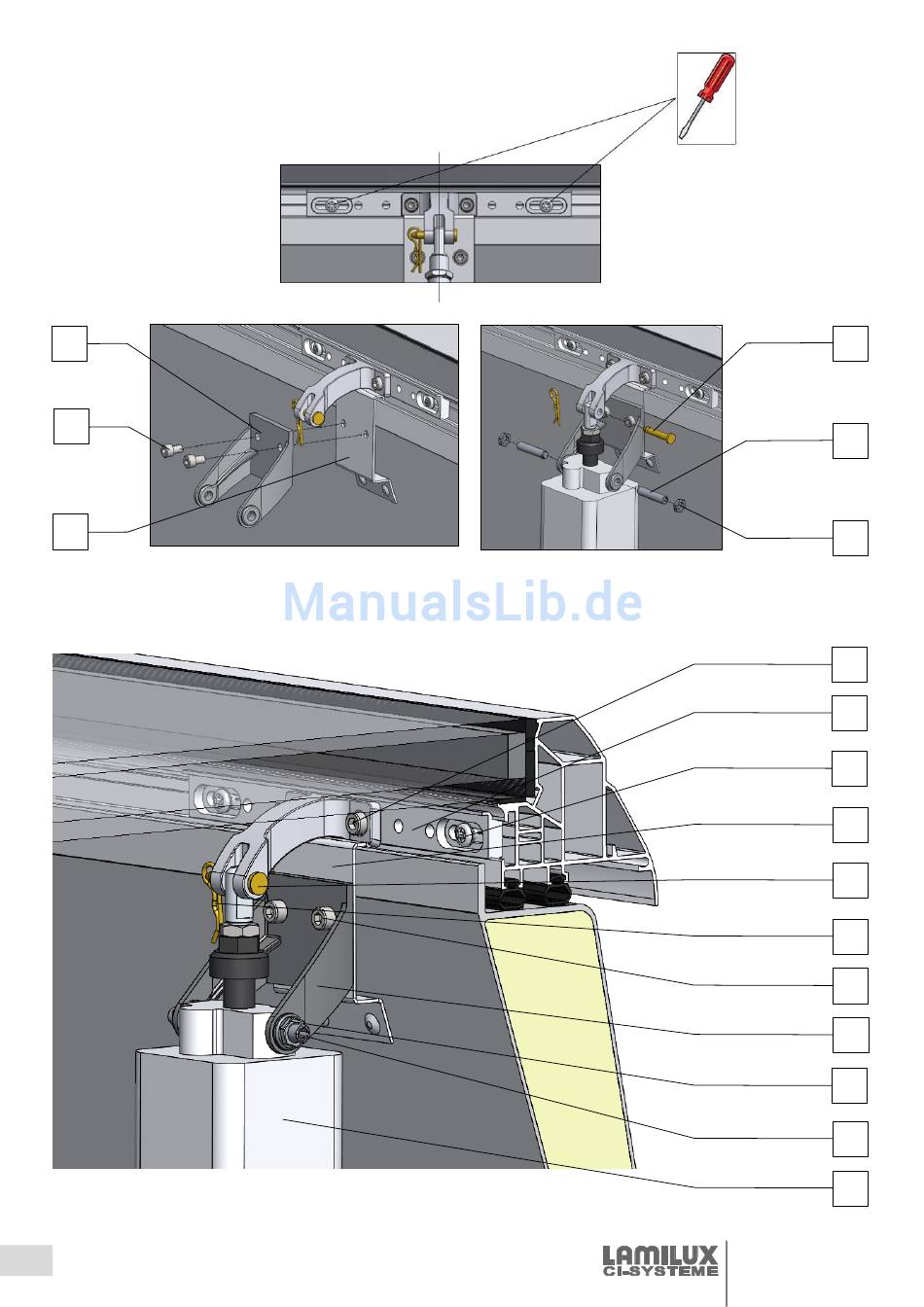 ManualsLib.de

LAMILUX
CI-SYSTEME