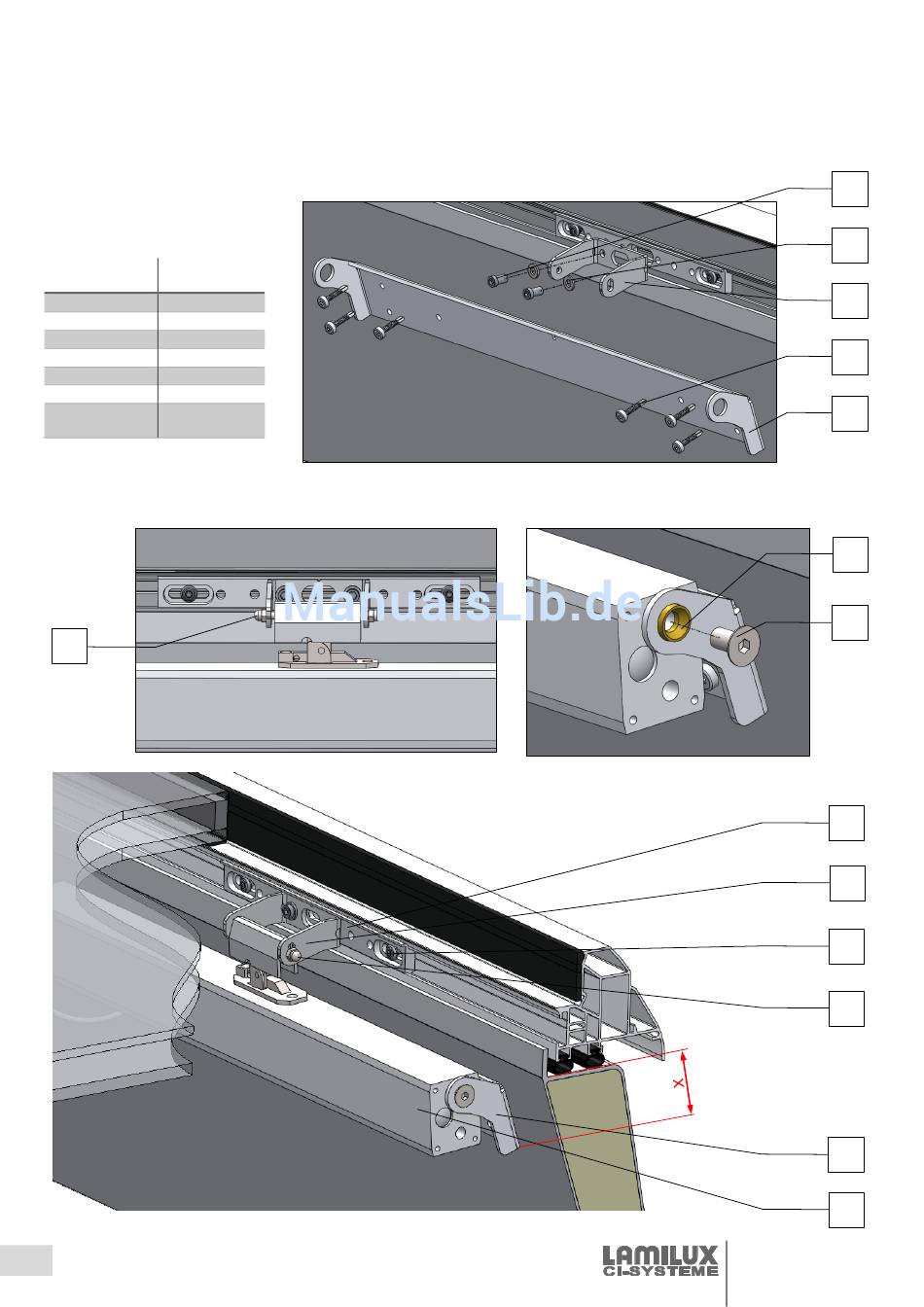 ManualsLib.de

X

LAMILUX
CI-SYSTEME