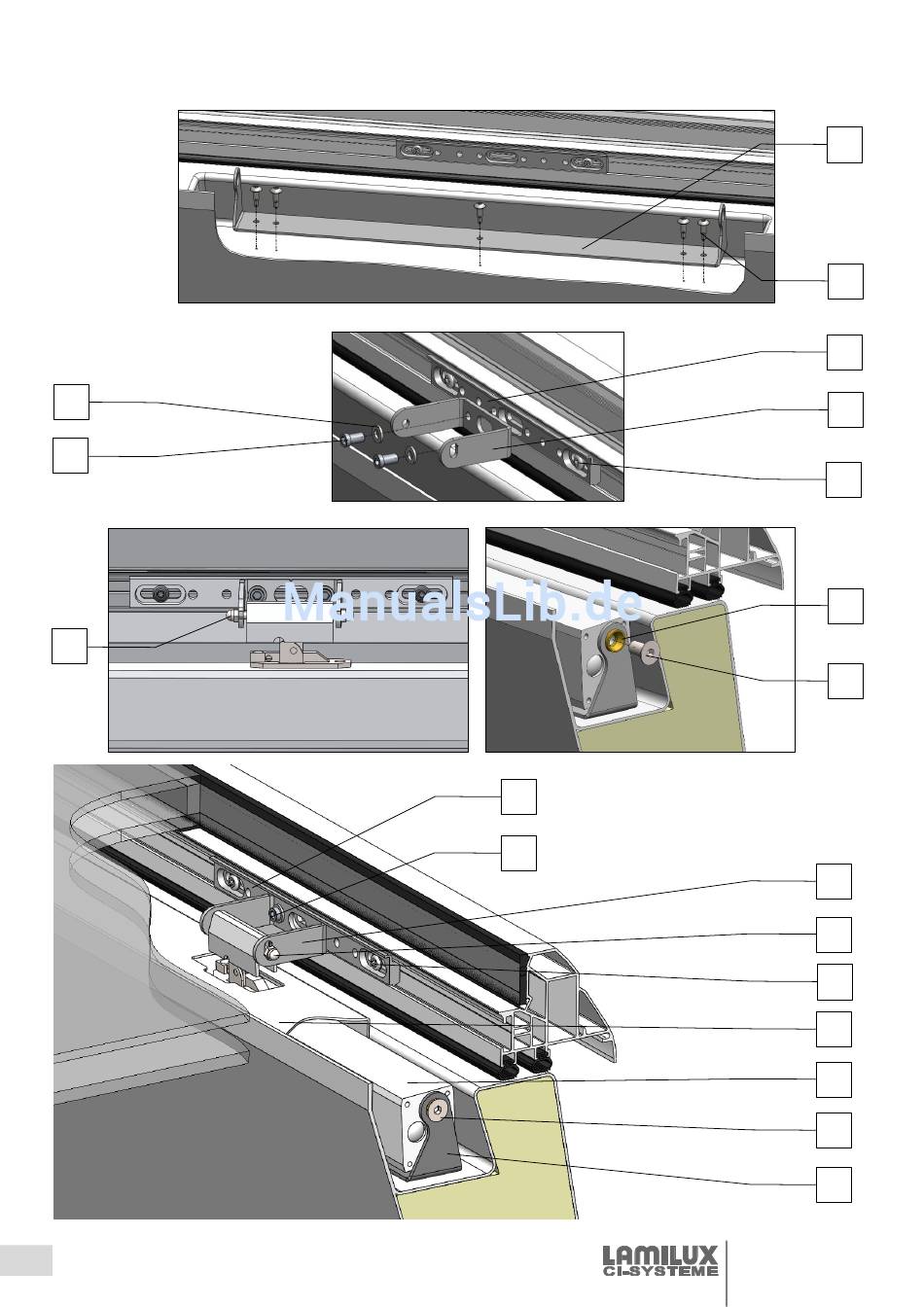 ManualsLib.de

LAMILUX
CI-SYSTEME