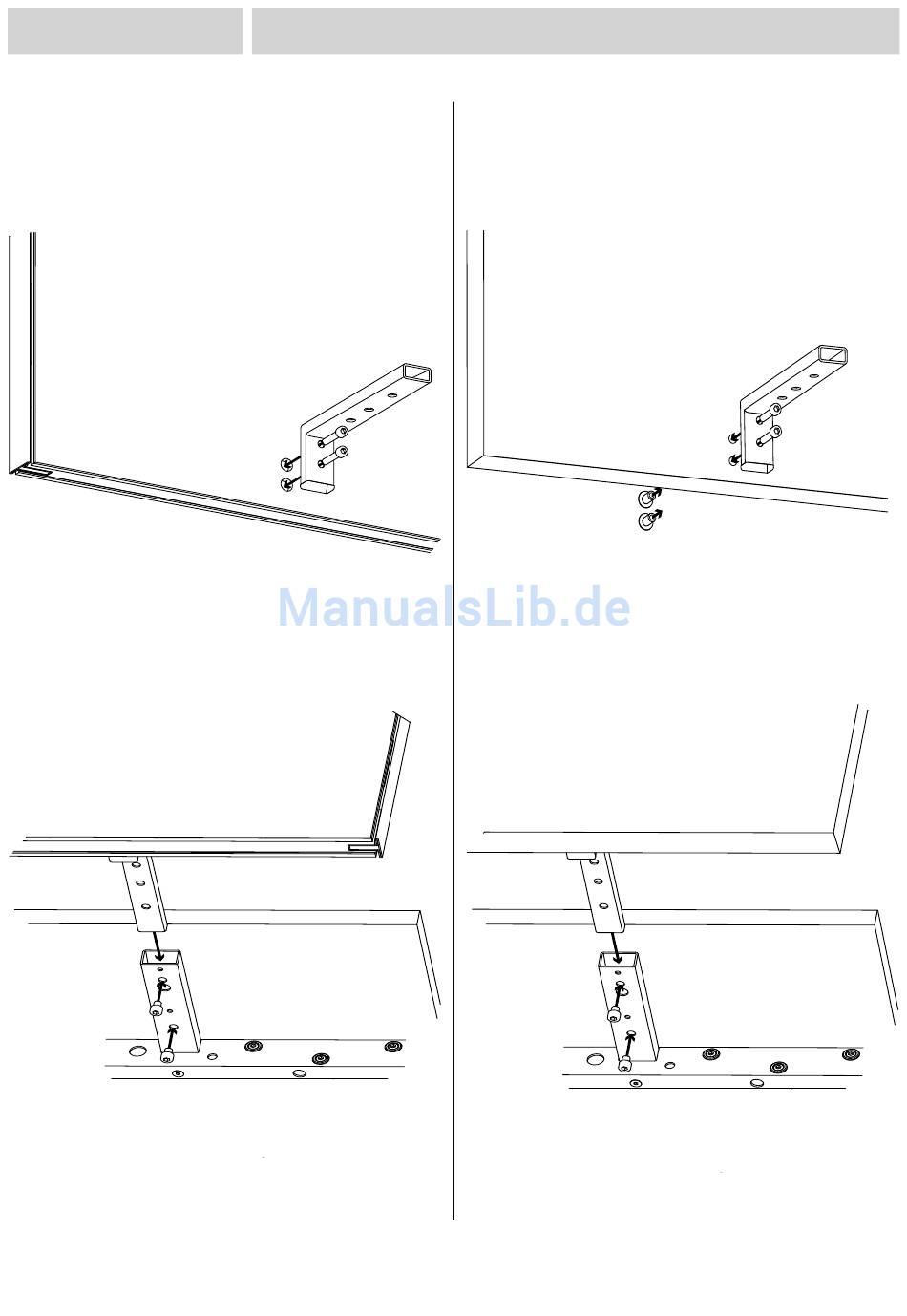 ManualsLib.de