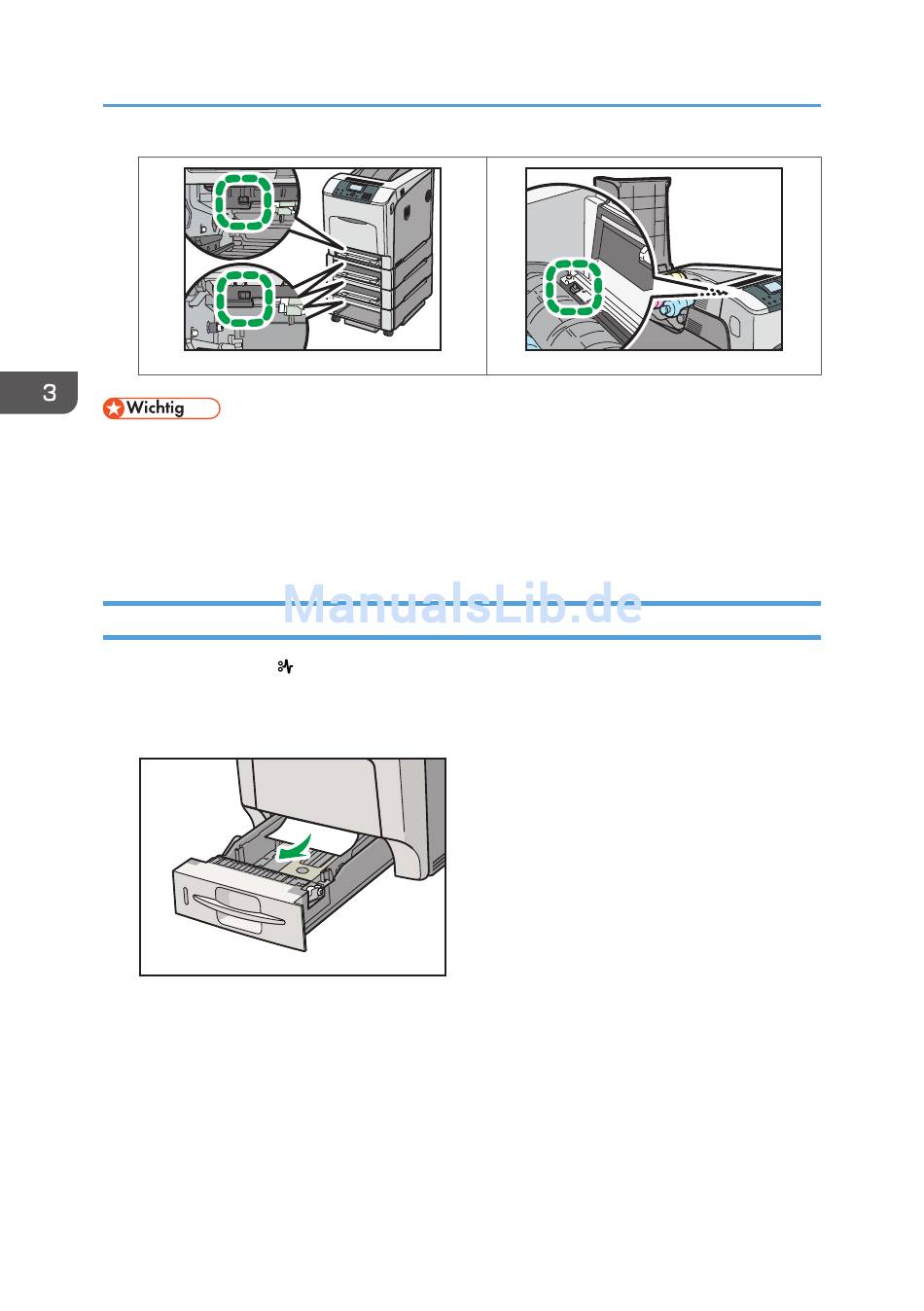 3

Wichtig

ManualsLib.de