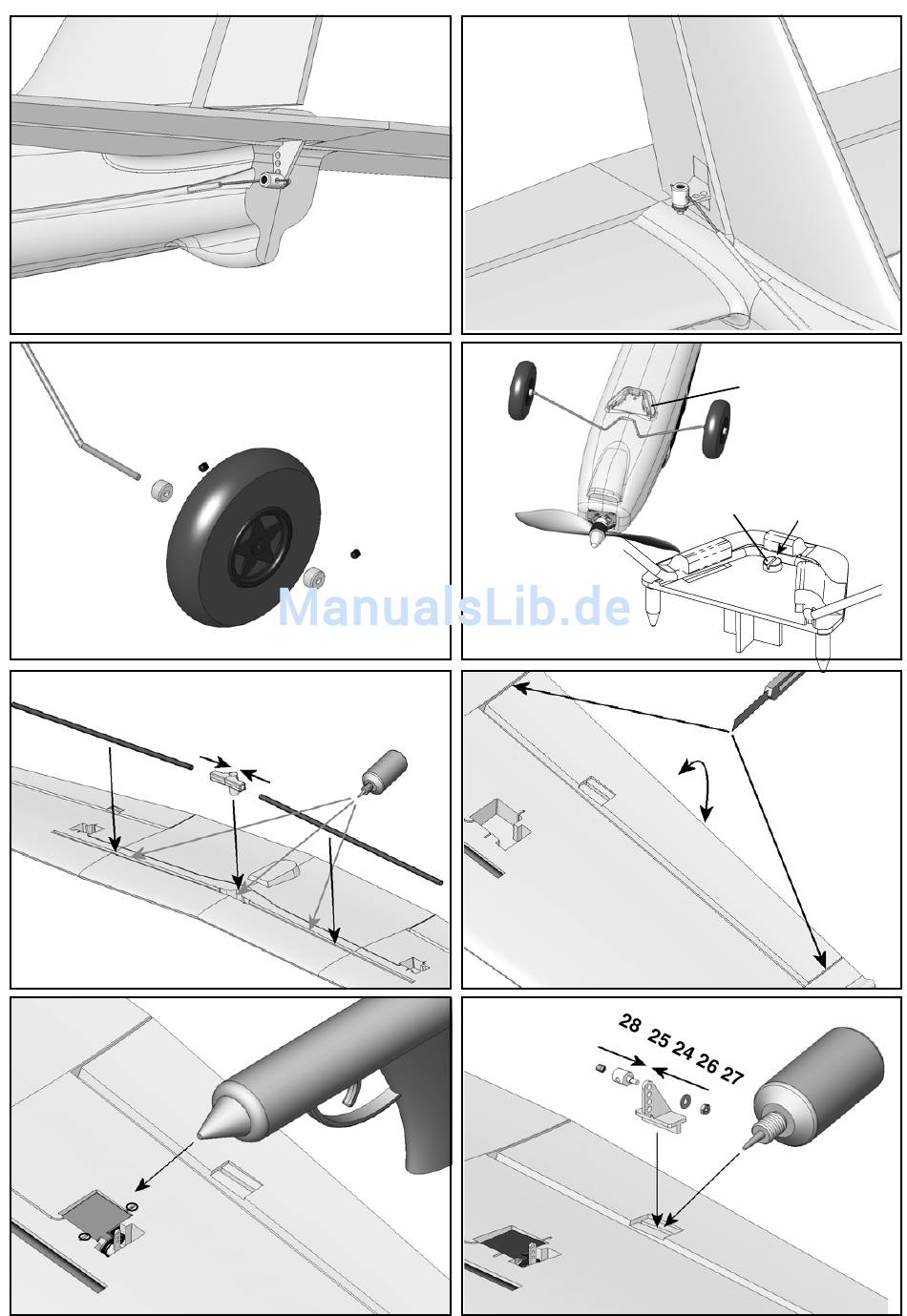 ManualsLib.de

28 25 24 26 27