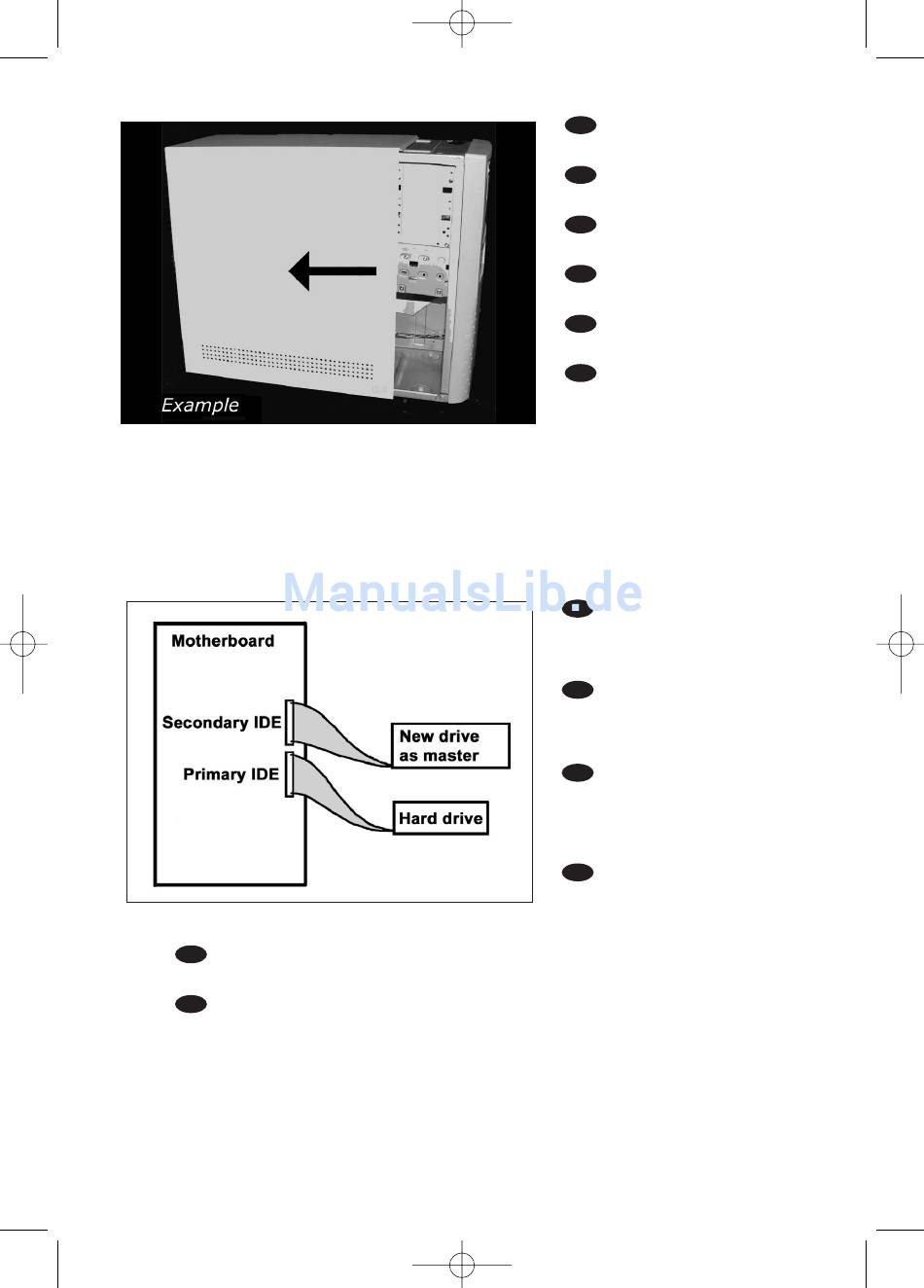 Example

ManualsLib.de

Motherboard

Secondary IDE

Primary IDE

New drive as master

Hard drive