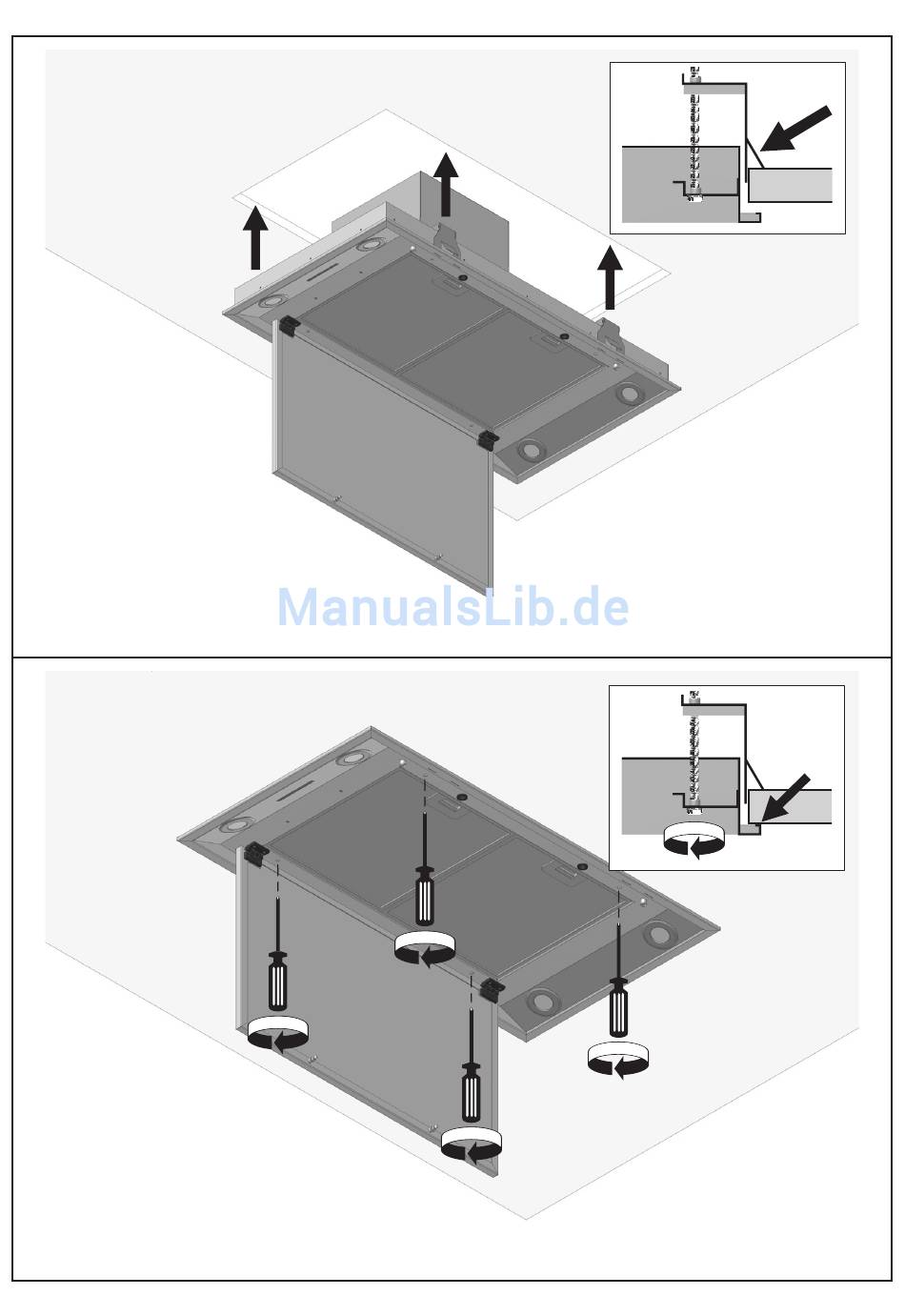 ManualsLib.de