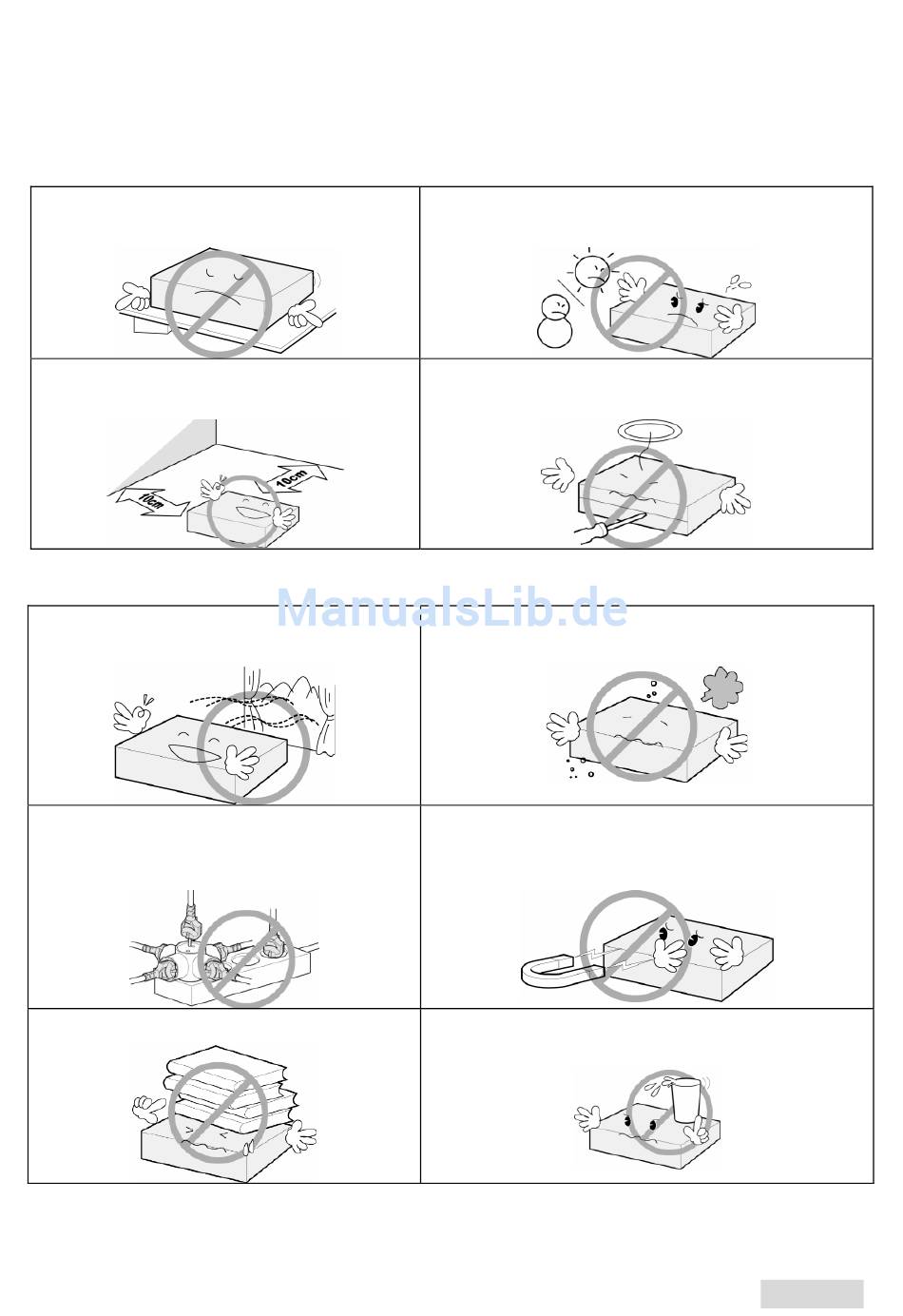 10cm

10cm

ManualsLib.de