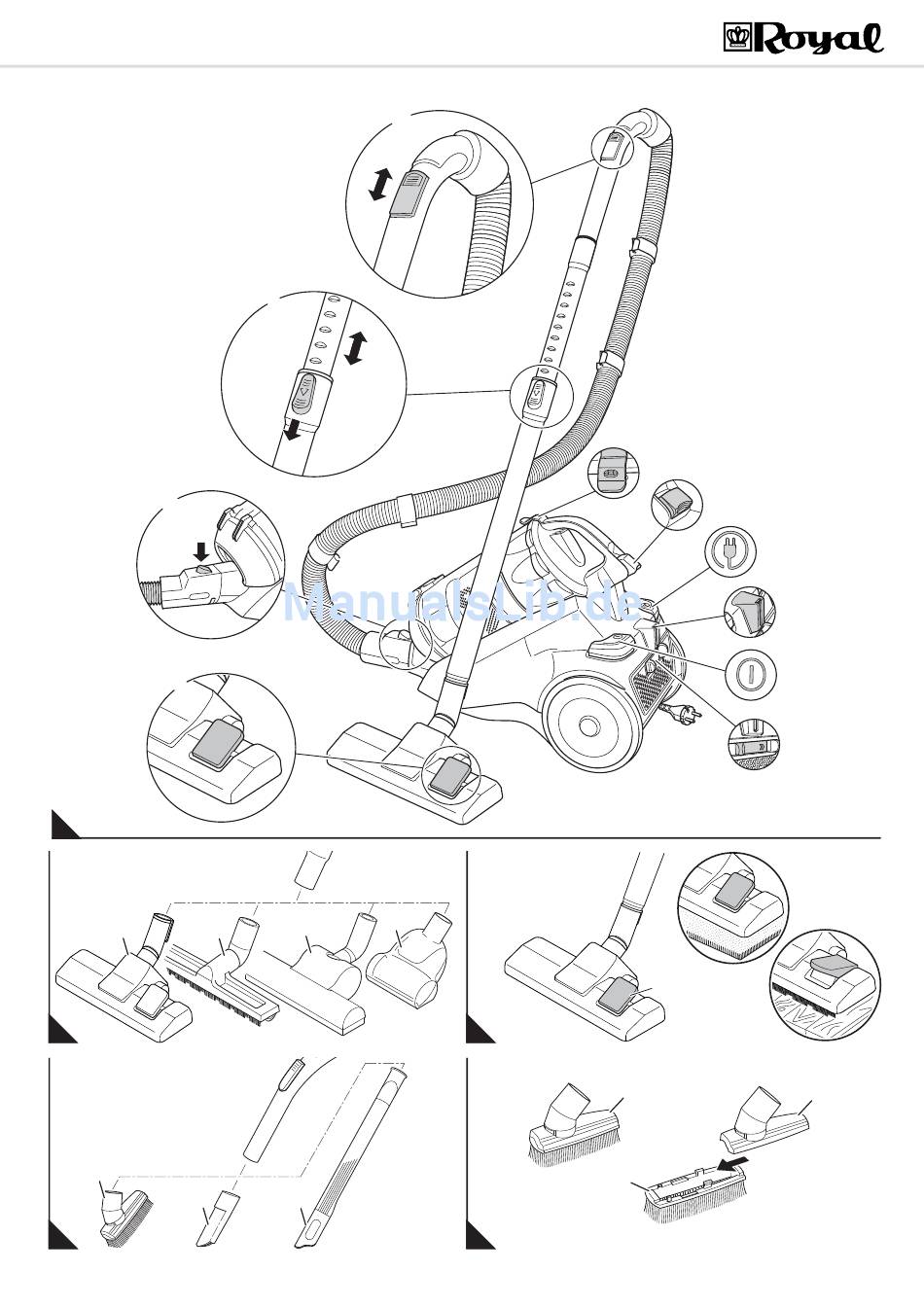 Royal

ManualsLib.de