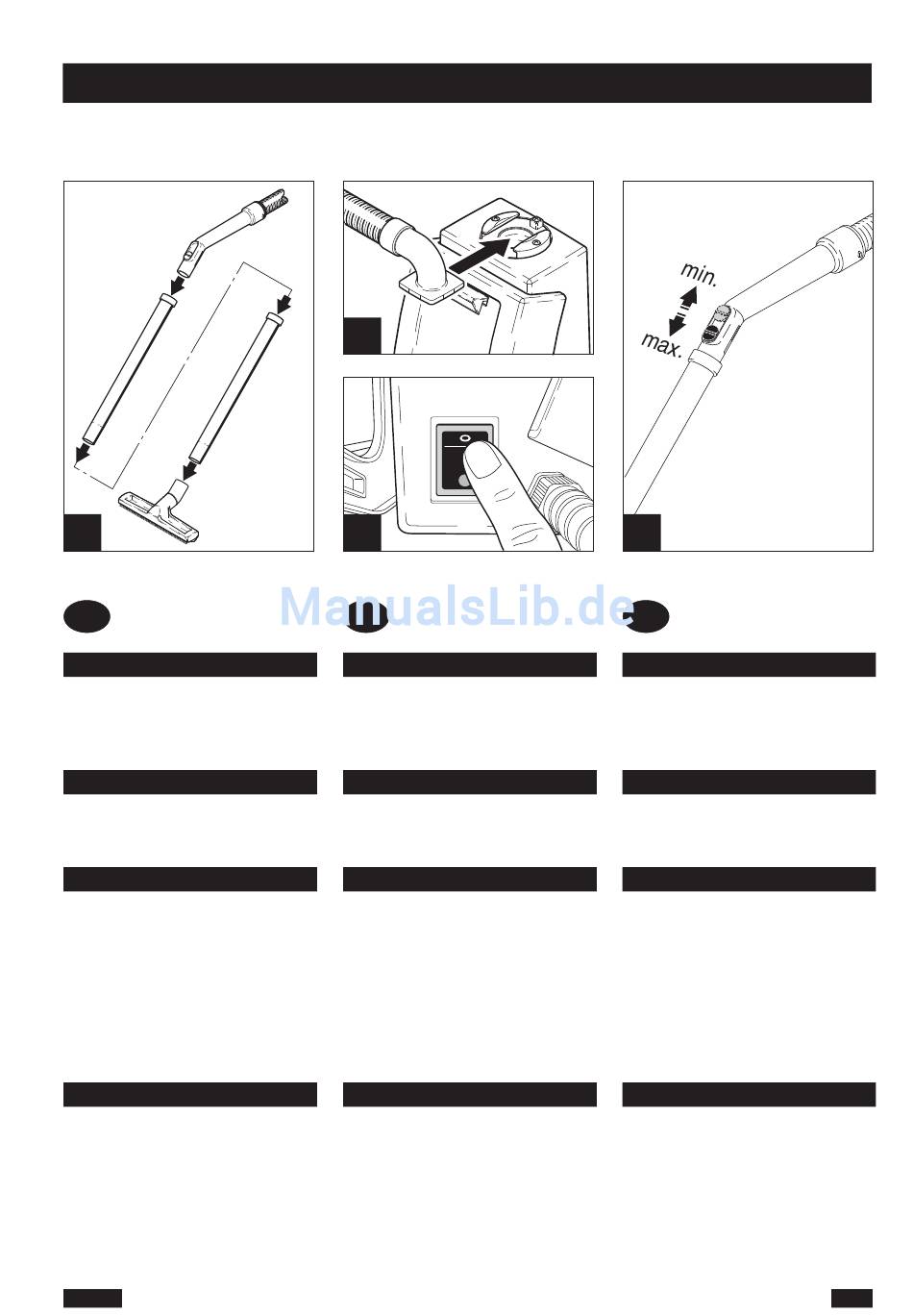 min.

max.

ManualsLib.de