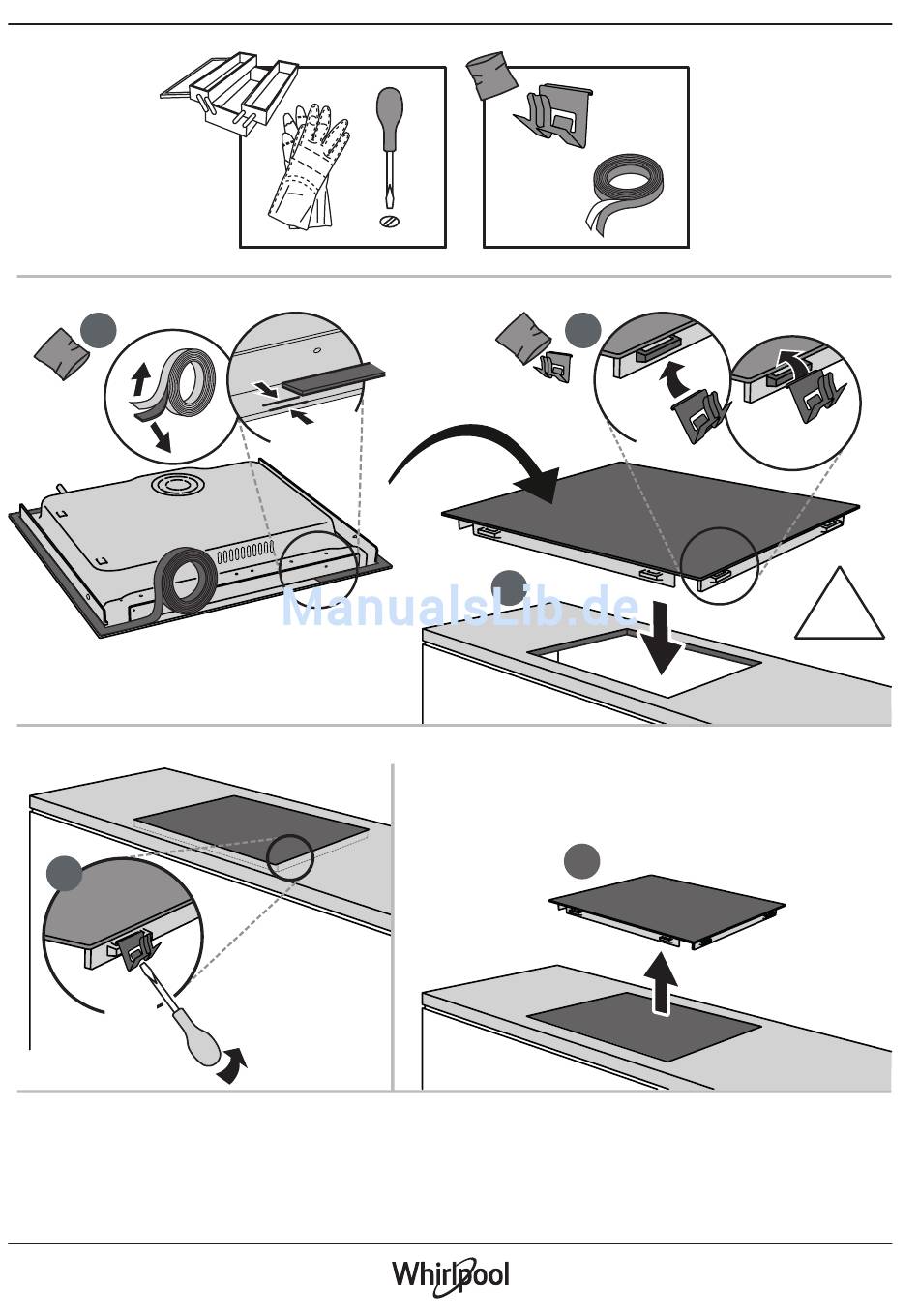 ManualsLib.de

Whirlpool