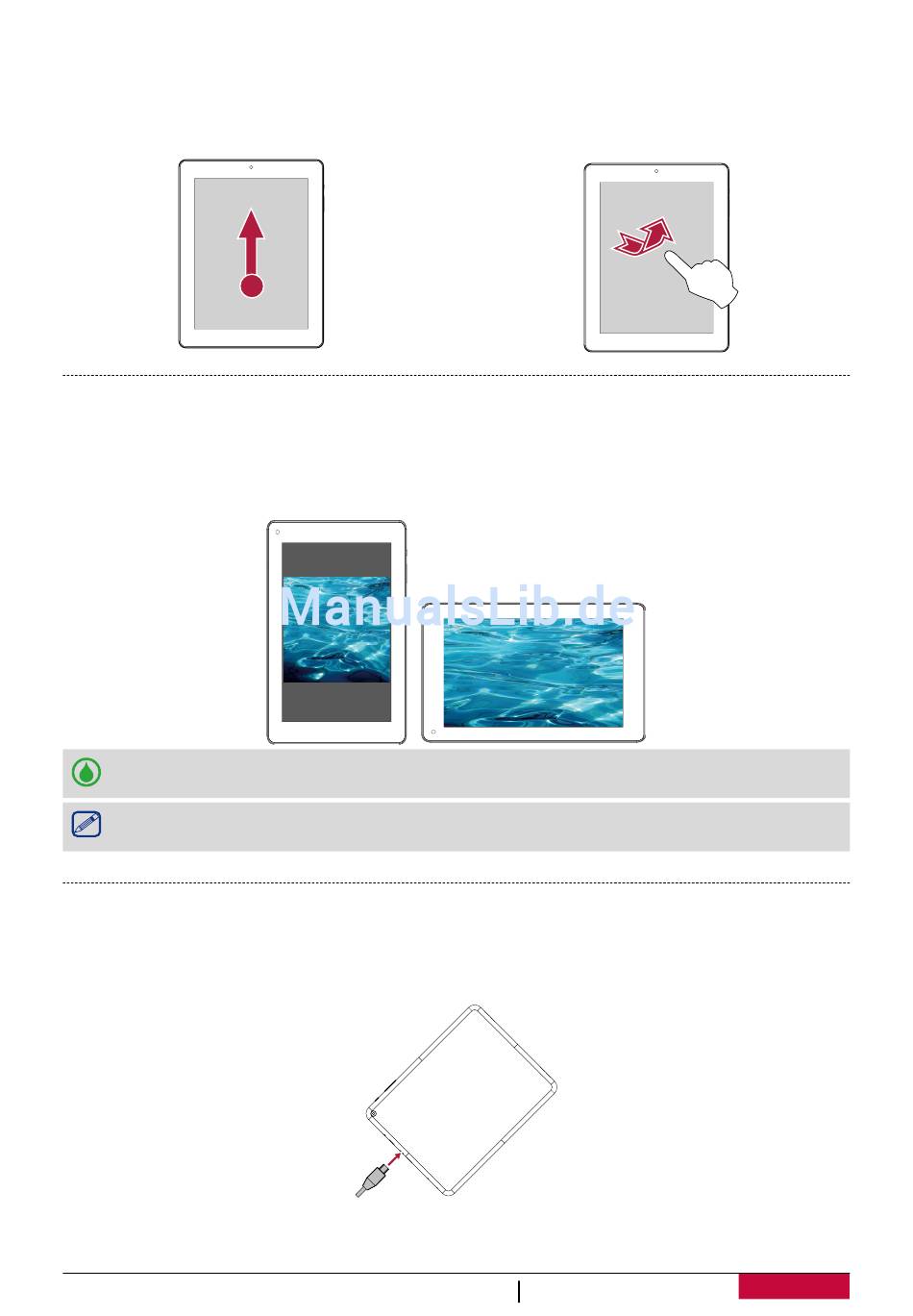 ManualsLib.de