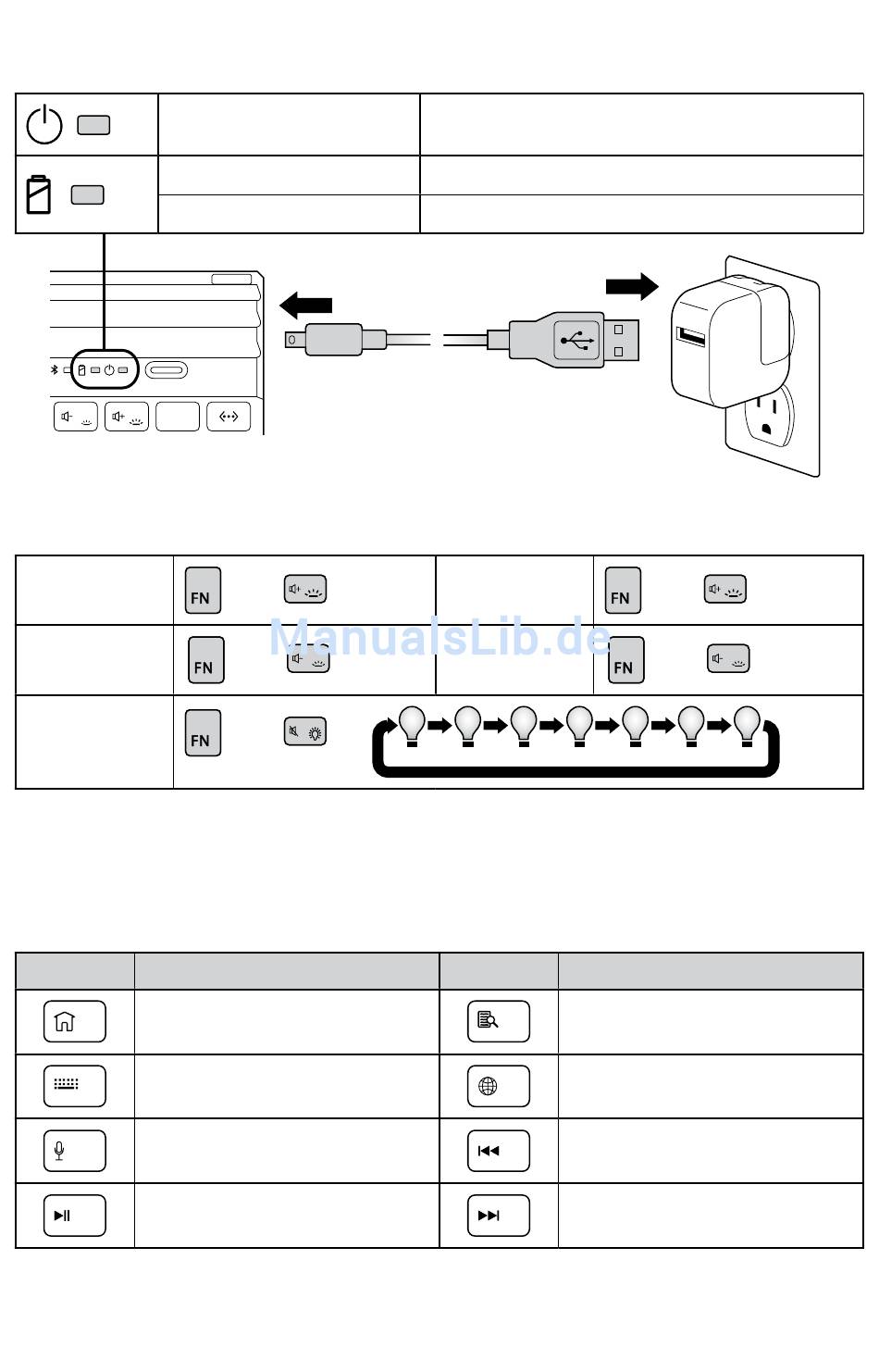 FN

FN

ManualsLib.de

FN

FN

FN