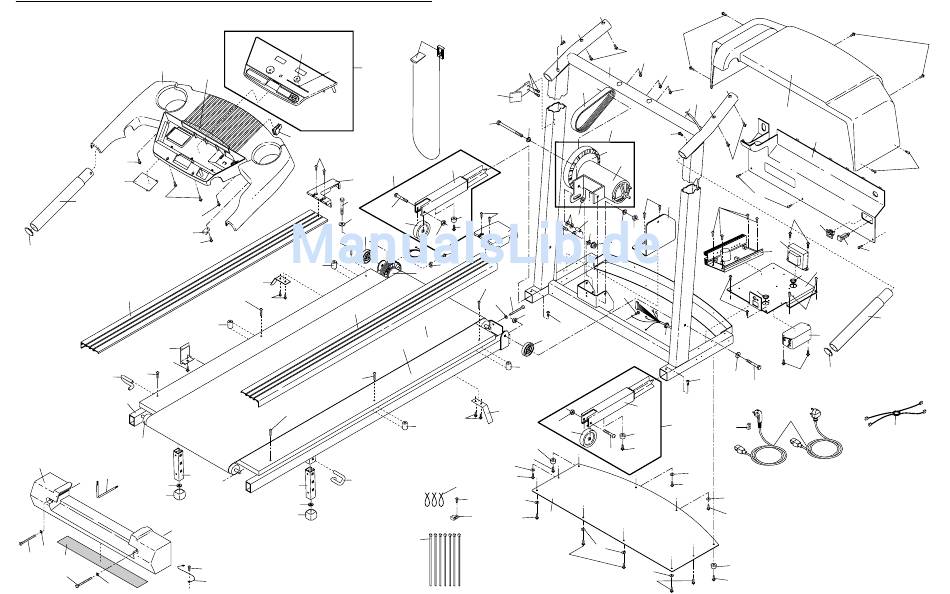 ManualsLib.de