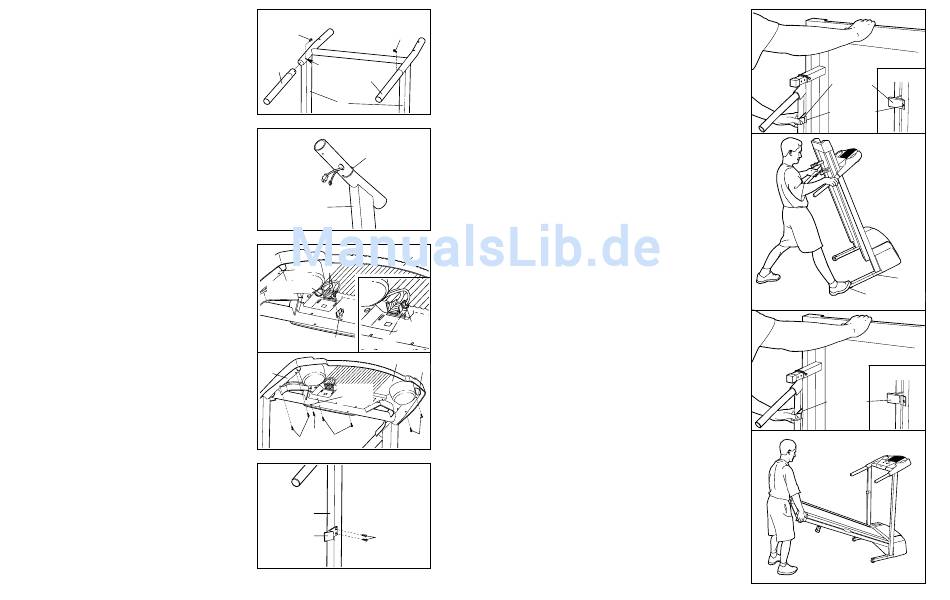 ManualsLib.de