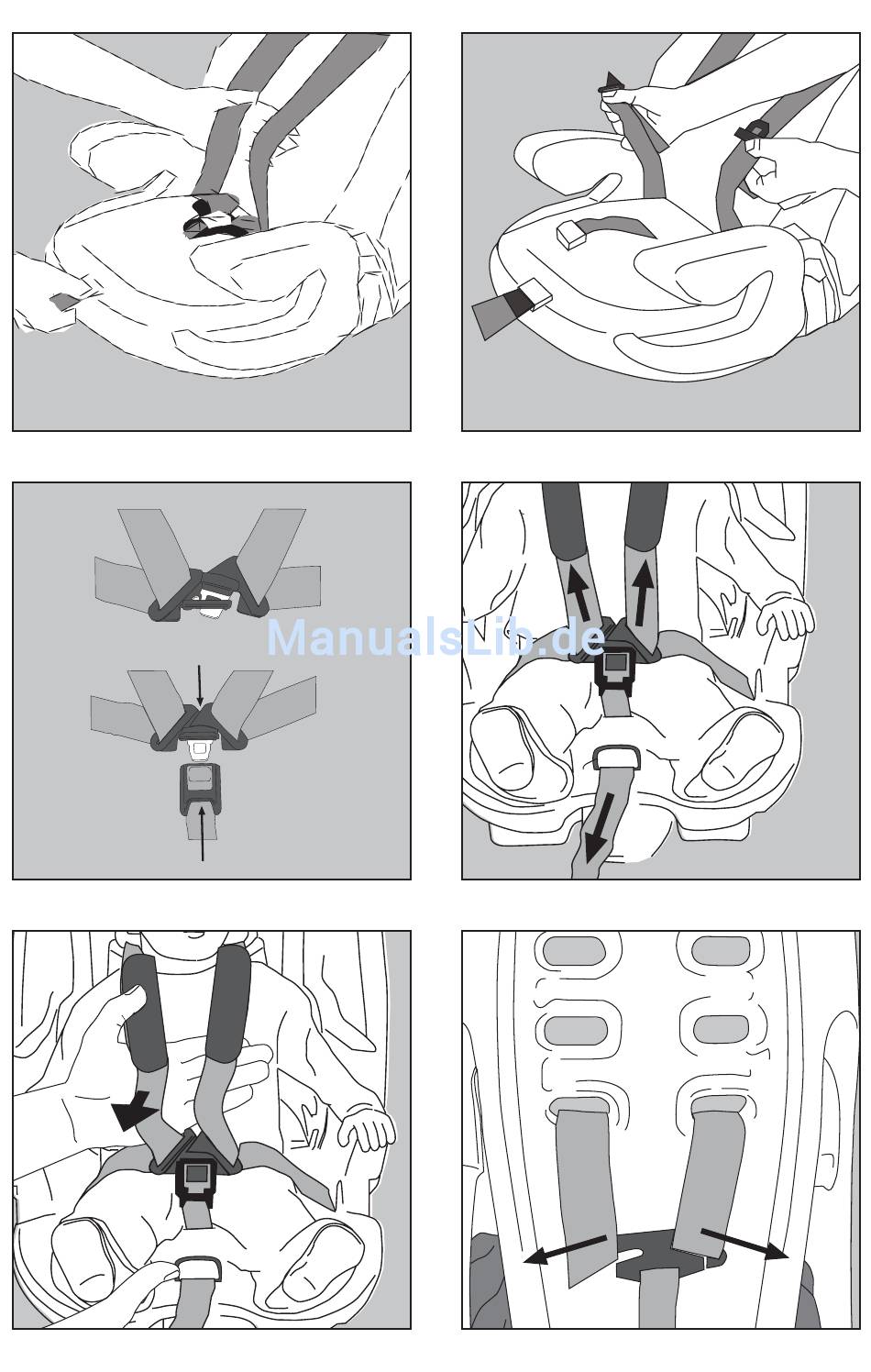 ManualsLib.de