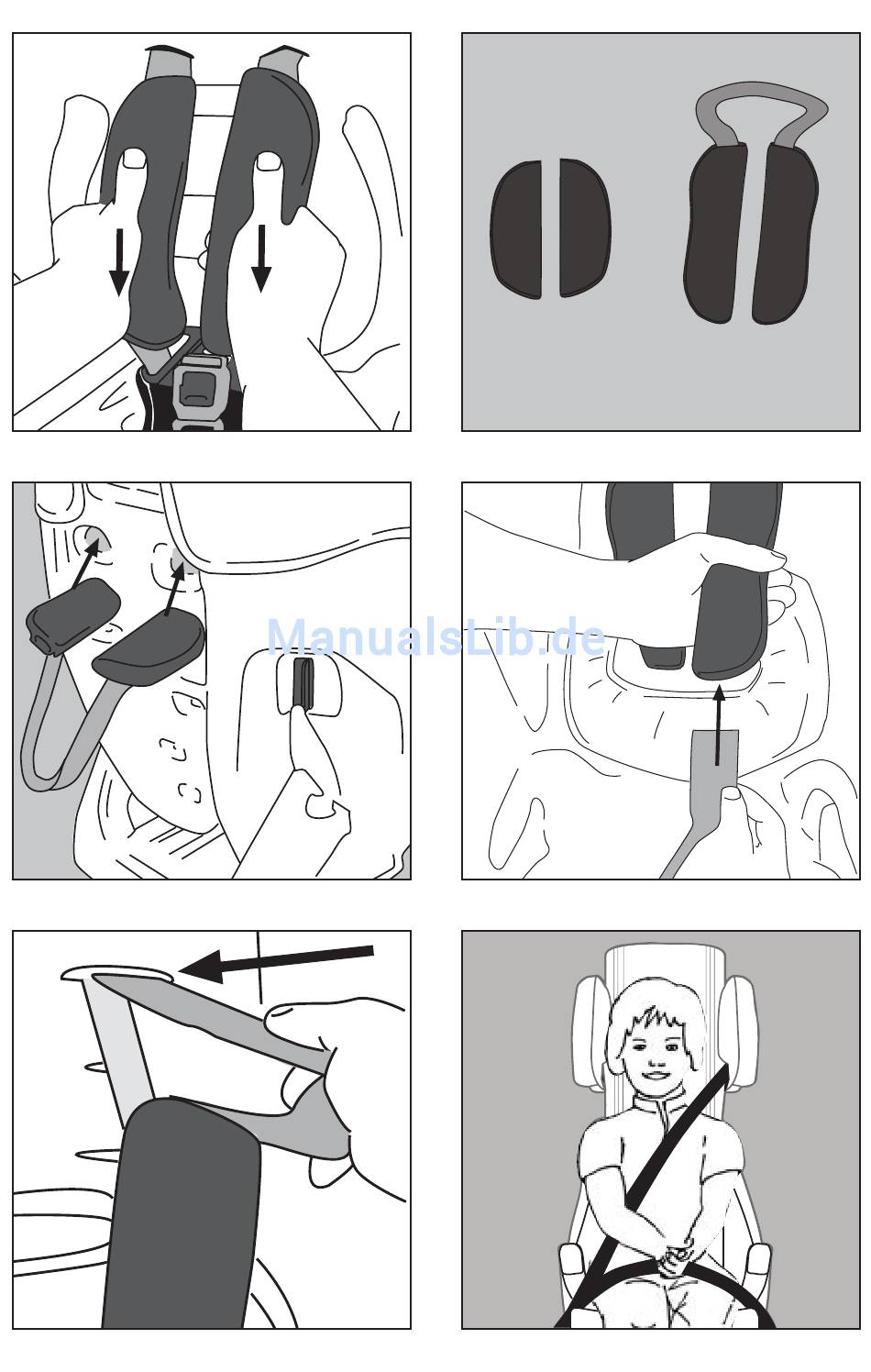 ManualsLib.de