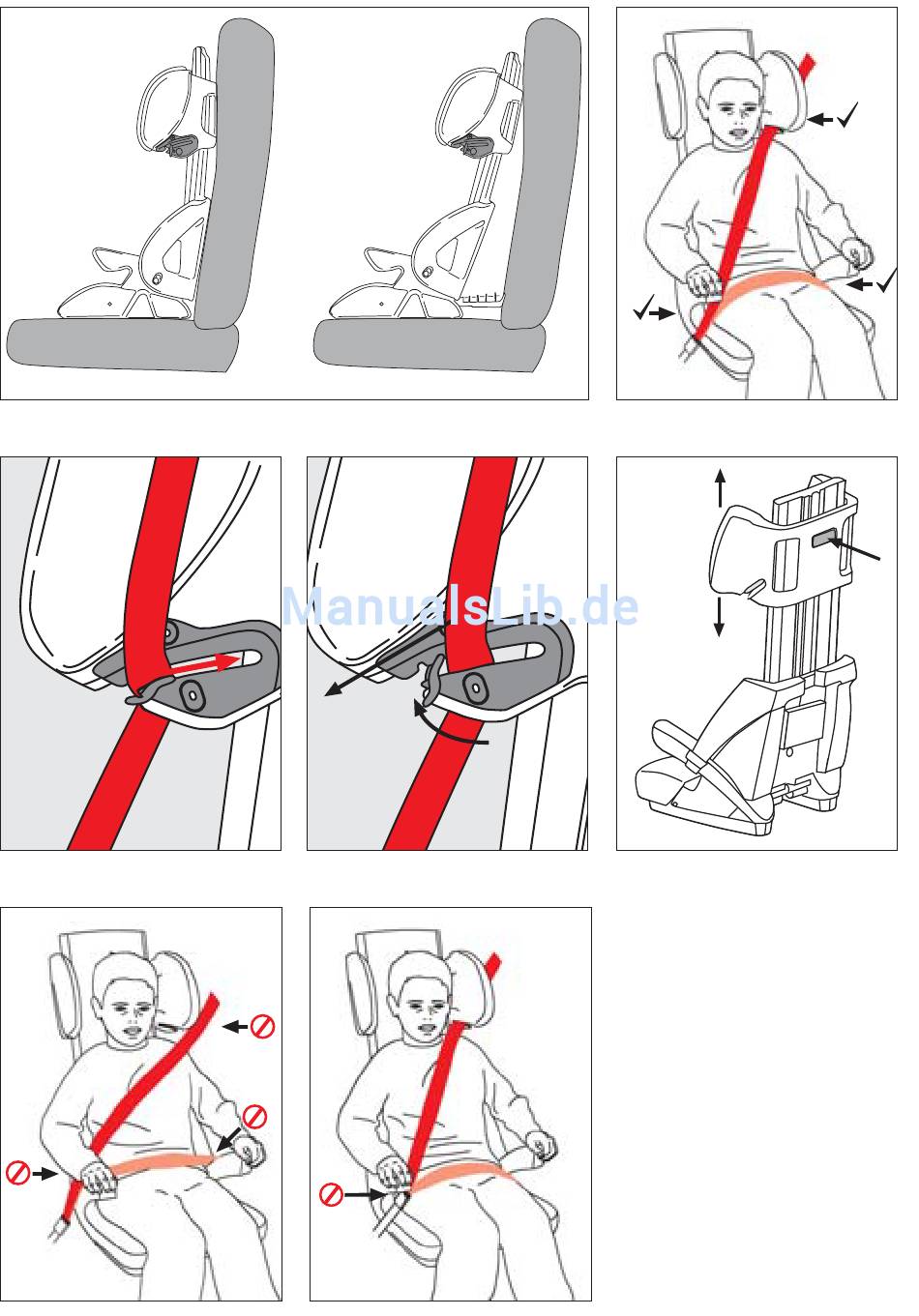 ManualsLib.de